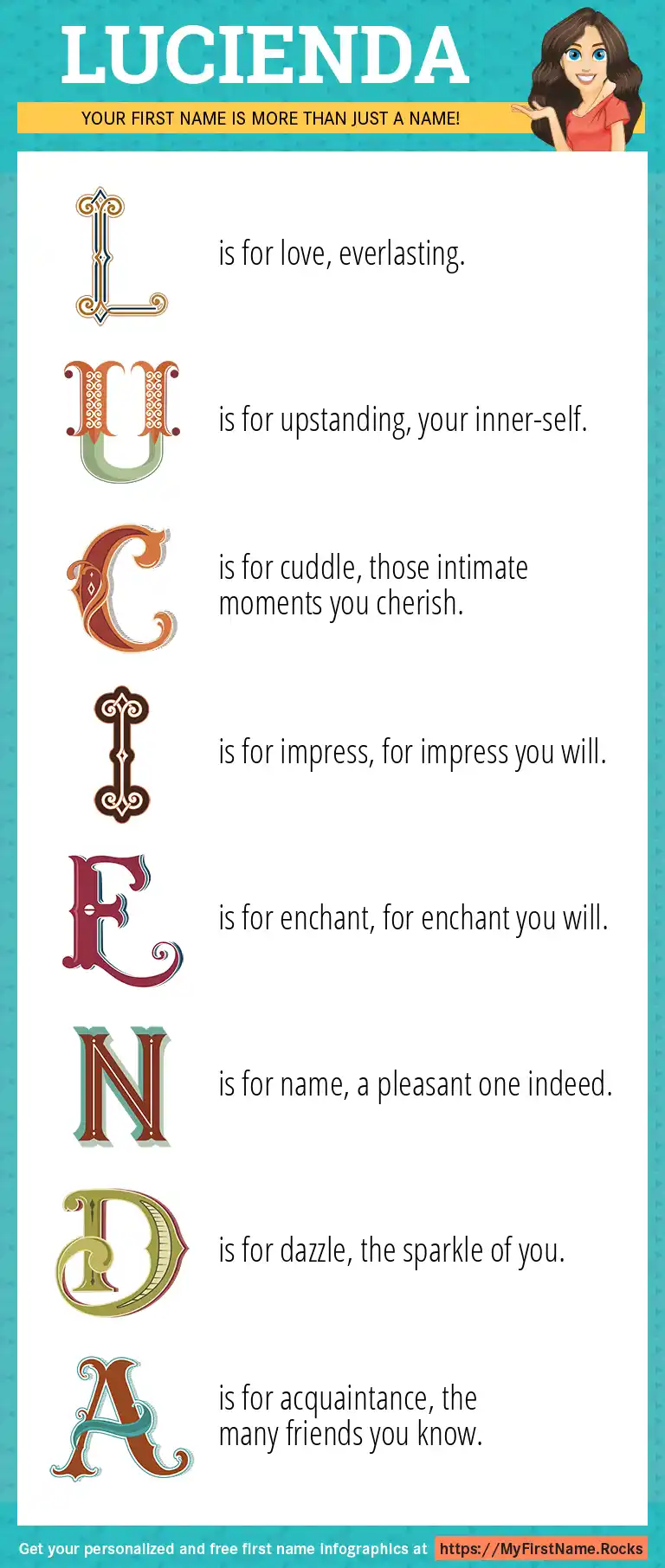 LUCIENDA

YOUR FIRST NAME IS MORE THAN JUST A NAME!

L is for love, everlasting.

U is for upstanding, your inner-self.

C is for cuddle, those intimate moments you cherish.

I is for impress, for impress you will.

E is for enchant, for enchant you will.

N is for name, a pleasant one indeed.

D is for dazzle, the sparkle of you.

A is for acquaintance, the many friends you know.

Get your personalized and free first name infographics at https://MyFirstName.Rocks