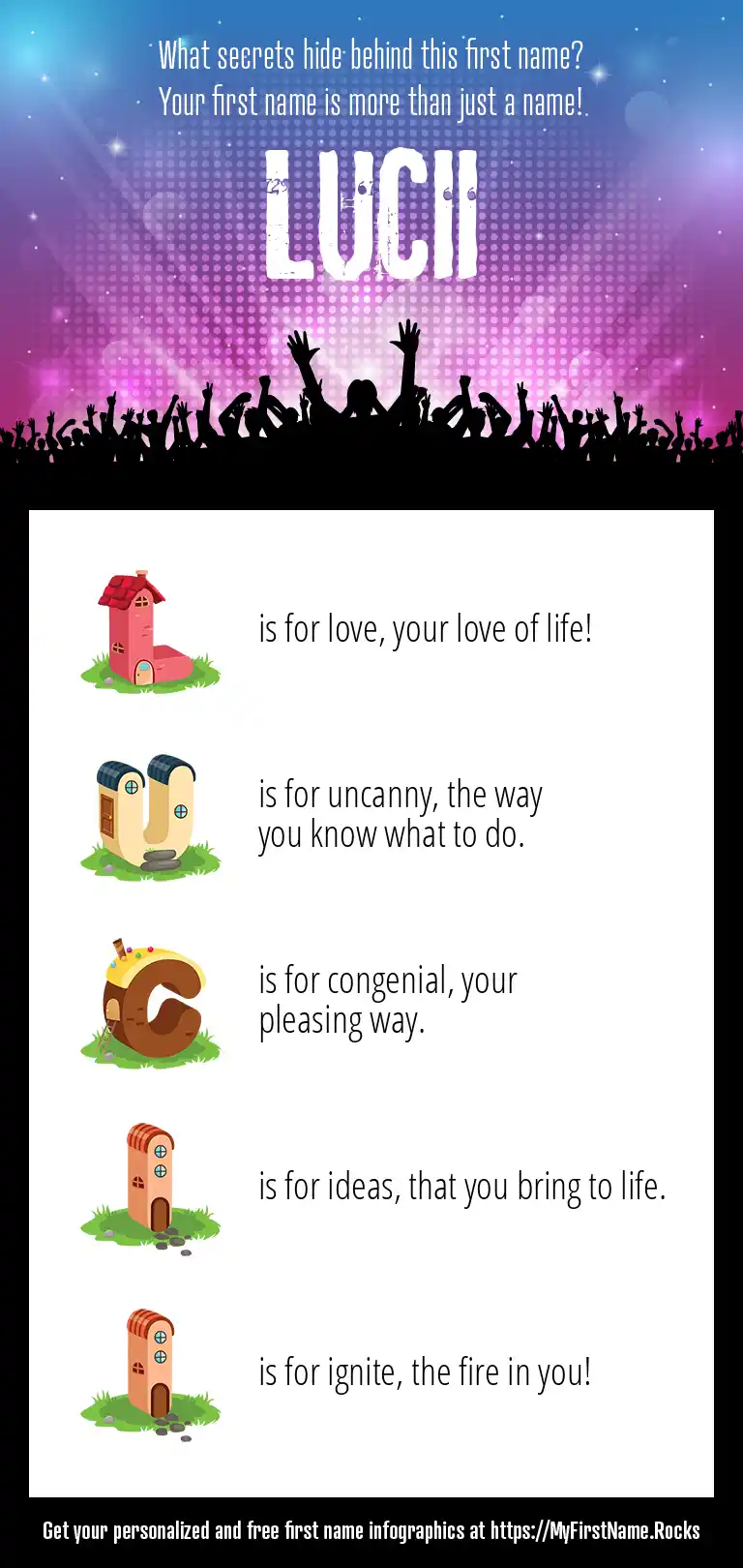 What secrets hide behind this first name?
Your first name is more than just a name!

LUCII

L is for love, your love of life!

U is for uncanny, the way you know what to do.

C is for congenial, your pleasing way.

I is for ideas, that you bring to life.

I is for ignite, the fire in you!

Get your personalized and free first name infographics at https://MyFirstName.Rocks