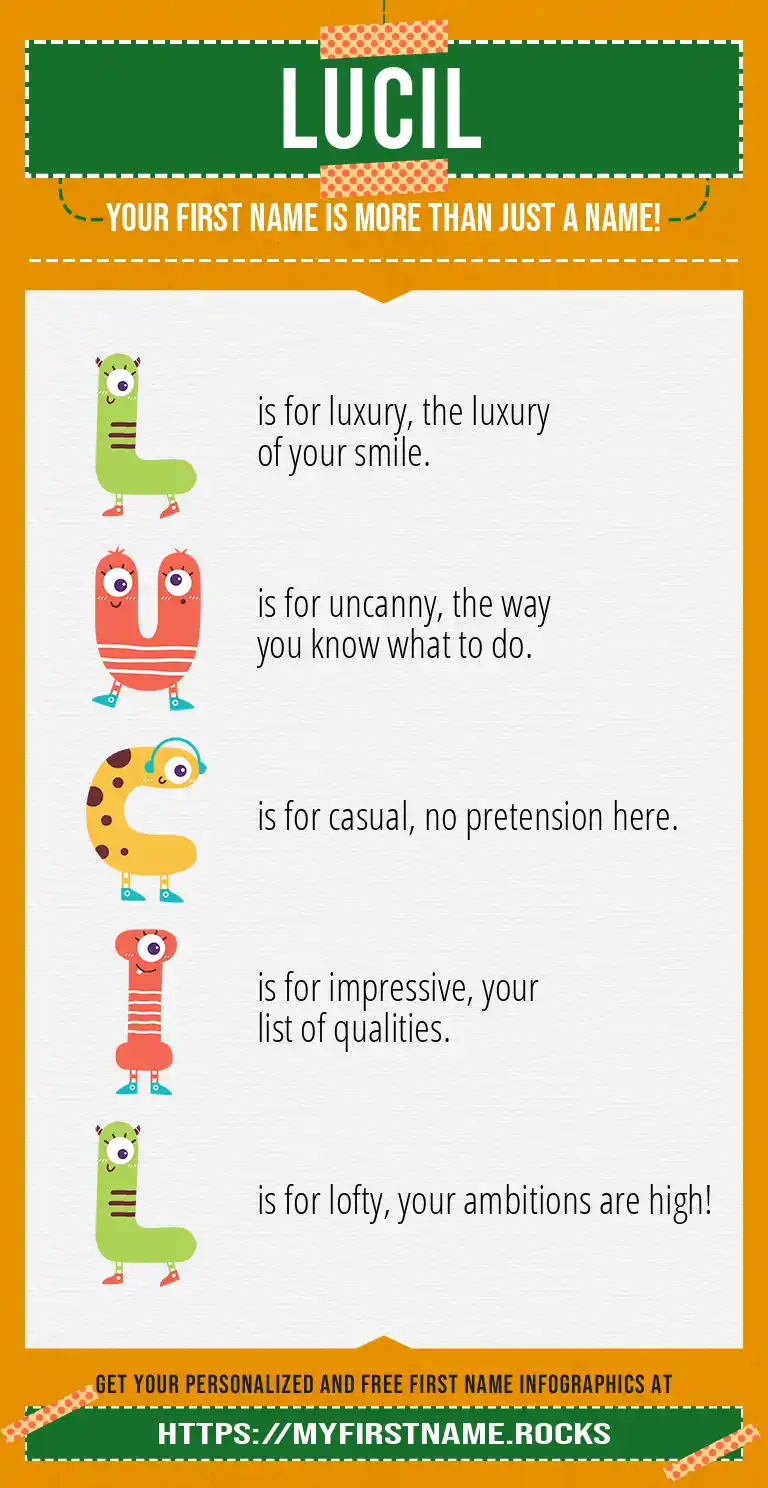 LUCIL

YOUR FIRST NAME IS MORE THAN JUST A NAME!

L is for luxury, the luxury of your smile.

U is for uncanny, the way you know what to do.

C is for casual, no pretension here.

I is for impressive, your list of qualities.

L is for lofty, your ambitions are high!

GET YOUR PERSONALIZED AND FREE FIRST NAME INFOGRAPHICS AT

HTTPS://MYFIRSTNAME.ROCKS