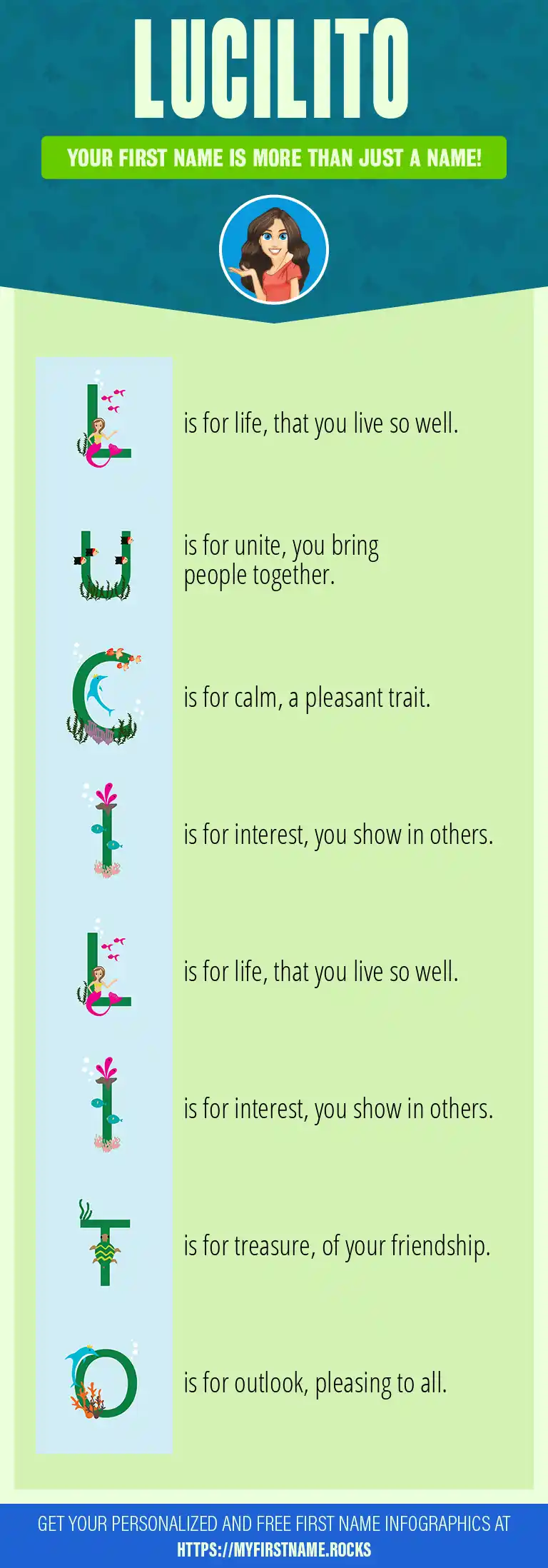 LUCILITO

YOUR FIRST NAME IS MORE THAN JUST A NAME!

L is for life, that you live so well.

U is for unite, you bring people together.

C is for calm, a pleasant trait.

I is for interest, you show in others.

L is for life, that you live so well.

I is for interest, you show in others.

T is for treasure, of your friendship.

O is for outlook, pleasing to all.

GET YOUR PERSONALIZED AND FREE FIRST NAME INFOGRAPHICS AT HTTPS://MYFIRSTNAME.ROCKS