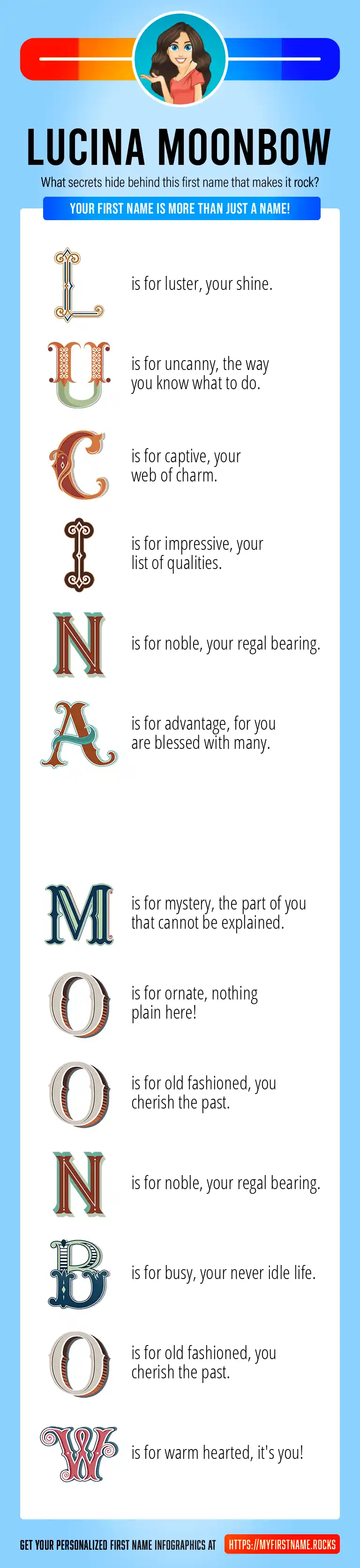 LUCINA MOONBOW

What secrets hide behind this first name that makes it rock?

YOUR FIRST NAME IS MORE THAN JUST A NAME!

L is for luster, your shine.

U is for uncanny, the way you know what to do.

C is for captive, your web of charm.

I is for impressive, your list of qualities.

N is for noble, your regal bearing.

A is for advantage, for you are blessed with many.

M is for mystery, the part of you that cannot be explained.

O is for ornate, nothing plain here!

O is for old fashioned, you cherish the past.

N is for noble, your regal bearing.

B is for busy, your never idle life.

O is for old fashioned, you cherish the past.

W is for warm hearted, it's you!

GET YOUR PERSONALIZED FIRST NAME INFOGRAPHICS AT HTTPS://MYFIRSTNAME.ROCKS