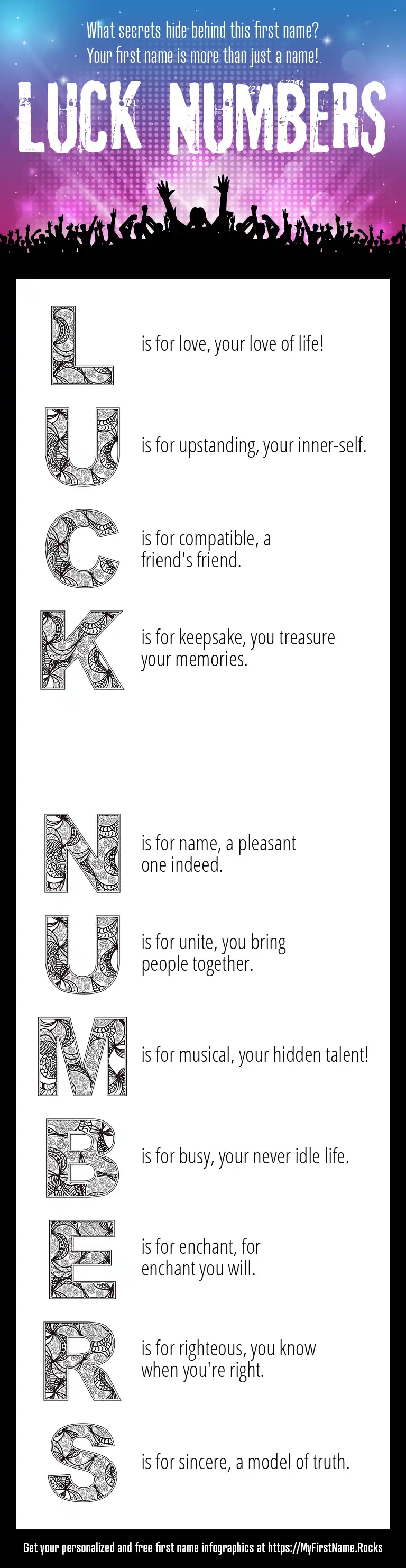 What secrets hide behind this first name?
Your first name is more than just a name!

LUCK NUMBERS

L is for love, your love of life!

U is for upstanding, your inner-self.

C is for compatible, a friend's friend.

K is for keepsake, you treasure your memories.

N is for name, a pleasant one indeed.

U is for unite, you bring people together.

M is for musical, your hidden talent!

B is for busy, your never idle life.

E is for enchant, for enchant you will.

R is for righteous, you know when you're right.

S is for sincere, a model of truth.

Get your personalized and free first name infographics at https://MyFirstName.Rocks