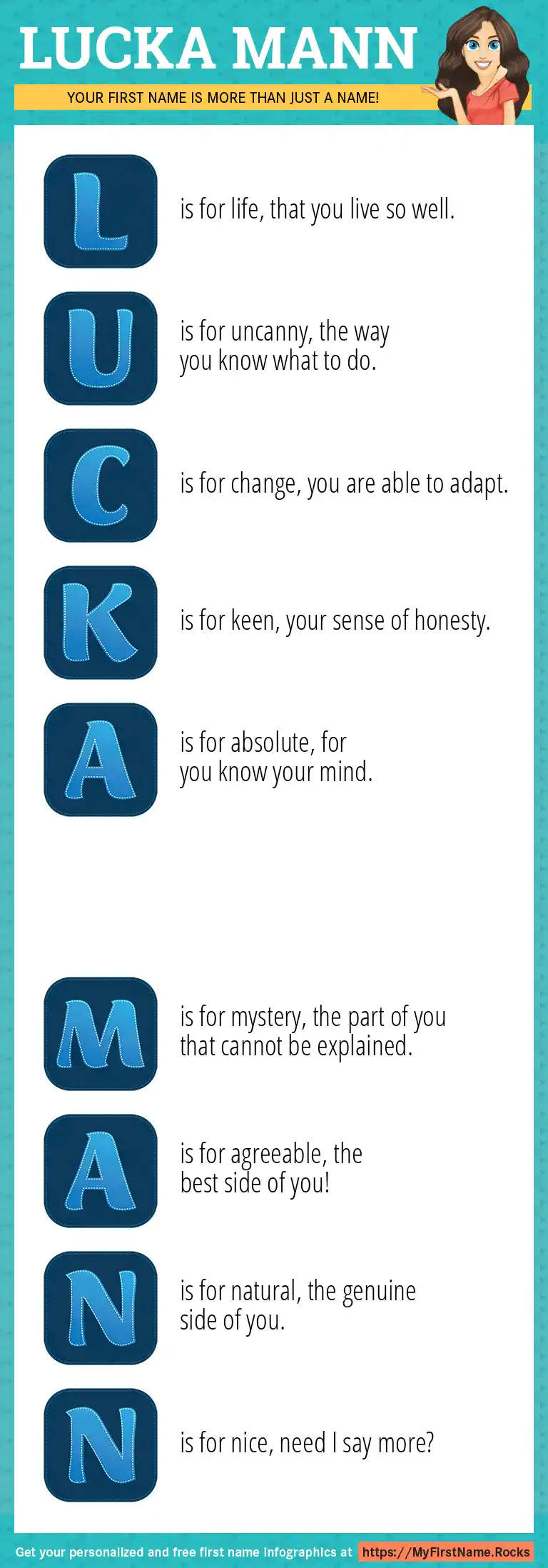 LUCKA MANN

YOUR FIRST NAME IS MORE THAN JUST A NAME!

L is for life, that you live so well.

U is for uncanny, the way you know what to do.

C is for change, you are able to adapt.

K is for keen, your sense of honesty.

A is for absolute, for you know your mind.

M is for mystery, the part of you that cannot be explained.

A is for agreeable, the best side of you!

N is for natural, the genuine side of you.

N is for nice, need I say more?

Get your personalized and free first name infographics at https://MyFirstName.Rocks