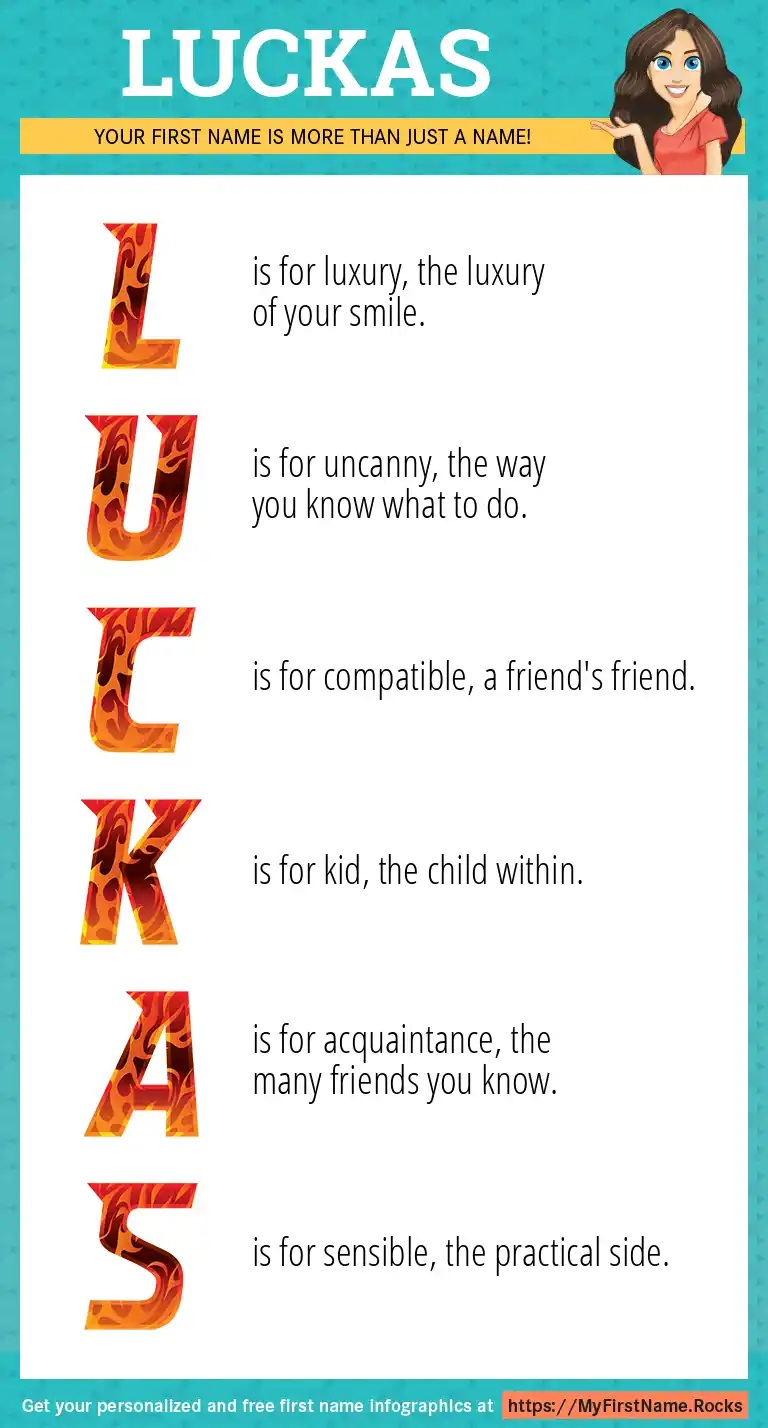 LUCKAS

YOUR FIRST NAME IS MORE THAN JUST A NAME!

L is for luxury, the luxury of your smile.

U is for uncanny, the way you know what to do.

C is for compatible, a friend's friend.

K is for kid, the child within.

A is for acquaintance, the many friends you know.

S is for sensible, the practical side.

Get your personalized and free first name infographics at https://MyFirstName.Rocks