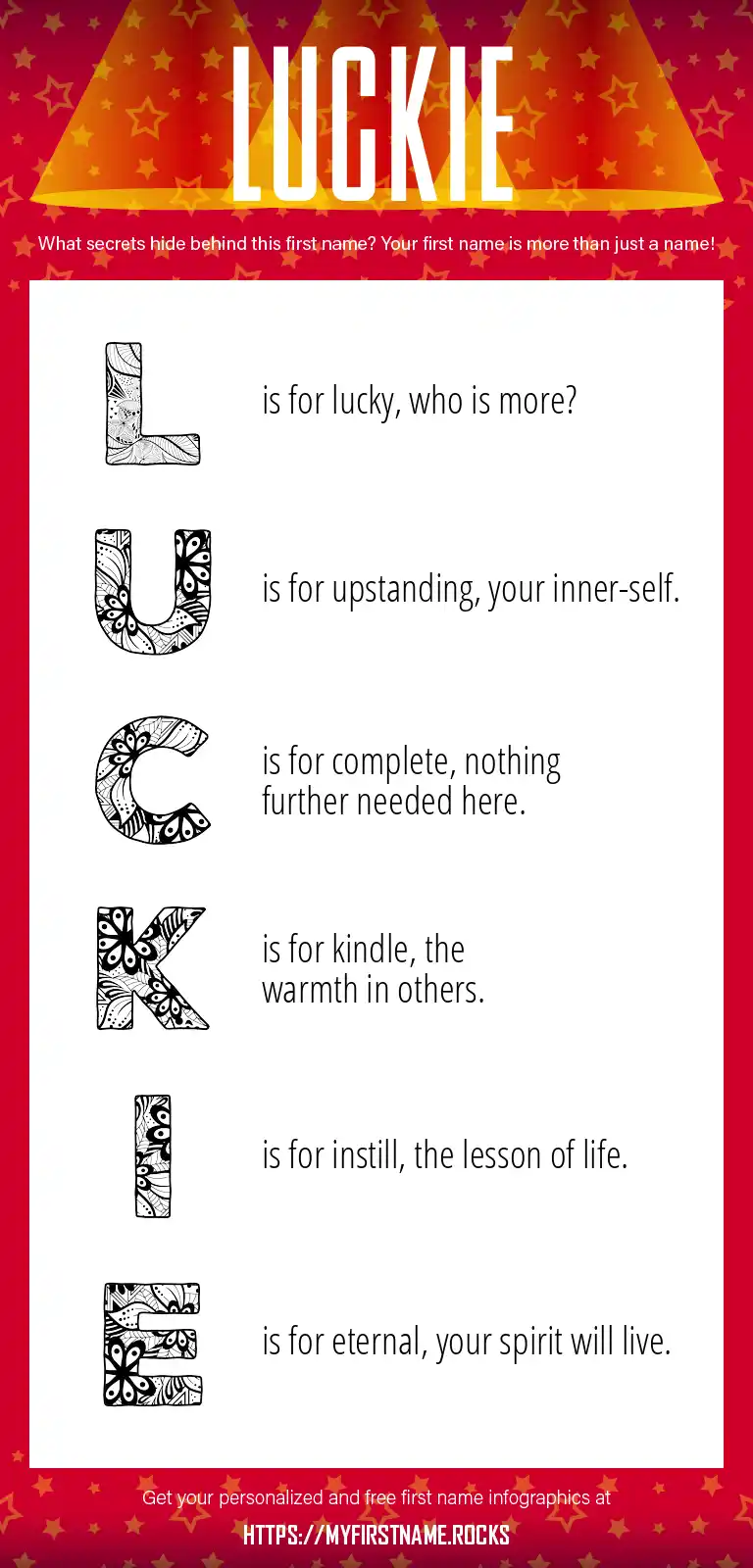 LUCKIE

What secrets hide behind this first name? Your first name is more than just a name!

L is for lucky, who is more?

U is for upstanding, your inner-self.

C is for complete, nothing further needed here.

K is for kindle, the warmth in others.

I is for instill, the lesson of life.

E is for eternal, your spirit will live.

Get your personalized and free first name infographics at

HTTPS://MYFIRSTNAME.ROCKS