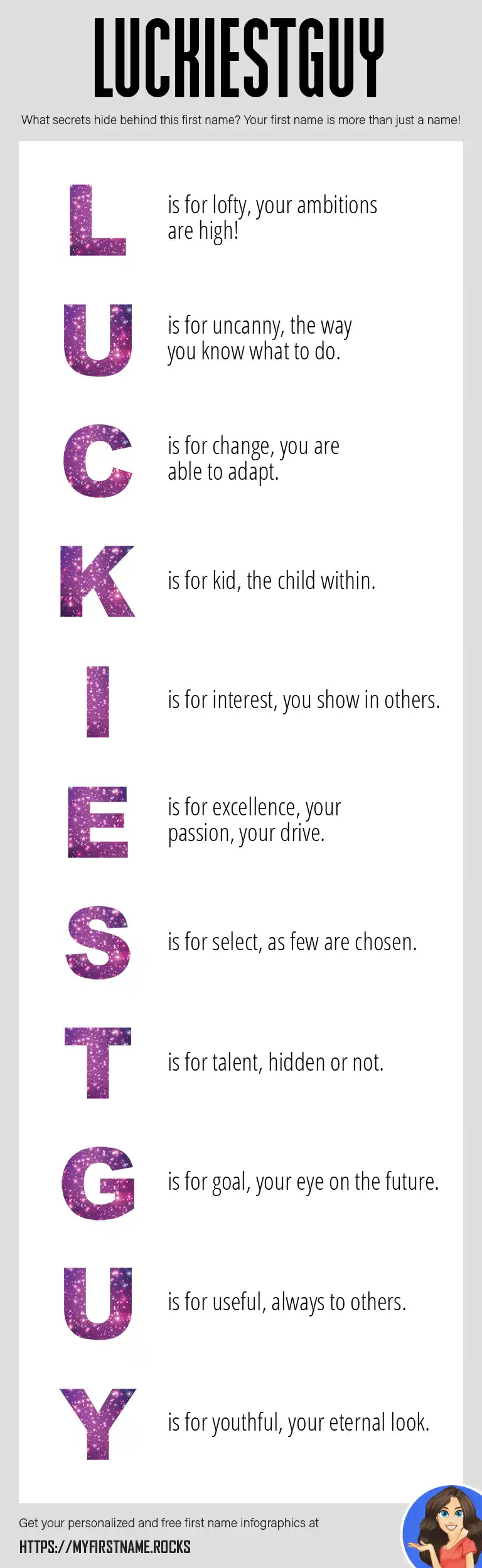 LUCKIESTGUY

What secrets hide behind this first name? Your first name is more than just a name!

L is for lofty, your ambitions are high!

U is for uncanny, the way you know what to do.

C is for change, you are able to adapt.

K is for kid, the child within.

I is for interest, you show in others.

E is for excellence, your passion, your drive.

S is for select, as few are chosen.

T is for talent, hidden or not.

G is for goal, your eye on the future.

U is for useful, always to others.

Y is for youthful, your eternal look.

Get your personalized and free first name infographics at

HTTPS://MYFIRSTNAME.ROCKS