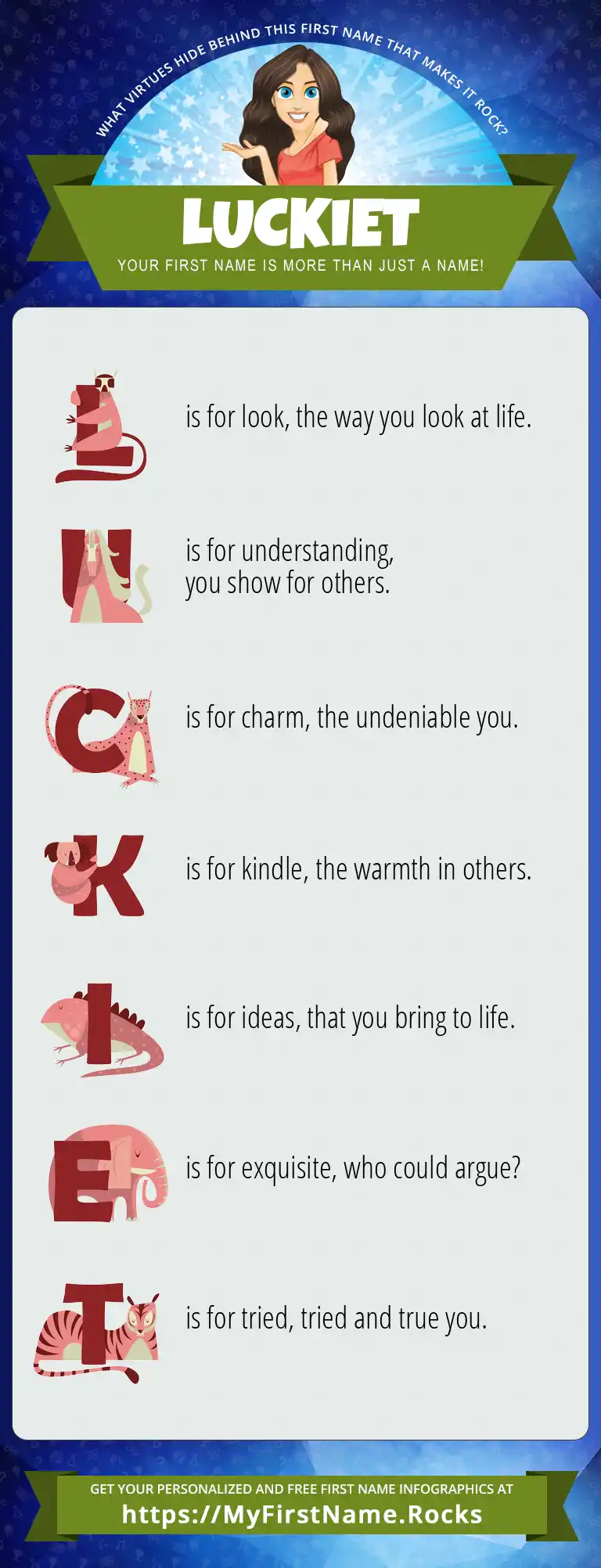 WHAT VIRTUES HIDE BEHIND THIS FIRST NAME THAT MAKES IT ROCK?

LUCKIET

YOUR FIRST NAME IS MORE THAN JUST A NAME!

L is for look, the way you look at life.

U is for understanding, you show for others.

C is for charm, the undeniable you.

K is for kindle, the warmth in others.

I is for ideas, that you bring to life.

E is for exquisite, who could argue?

T is for tried, tried and true you.

GET YOUR PERSONALIZED AND FREE FIRST NAME INFOGRAPHICS AT

https://MyFirstName.Rocks