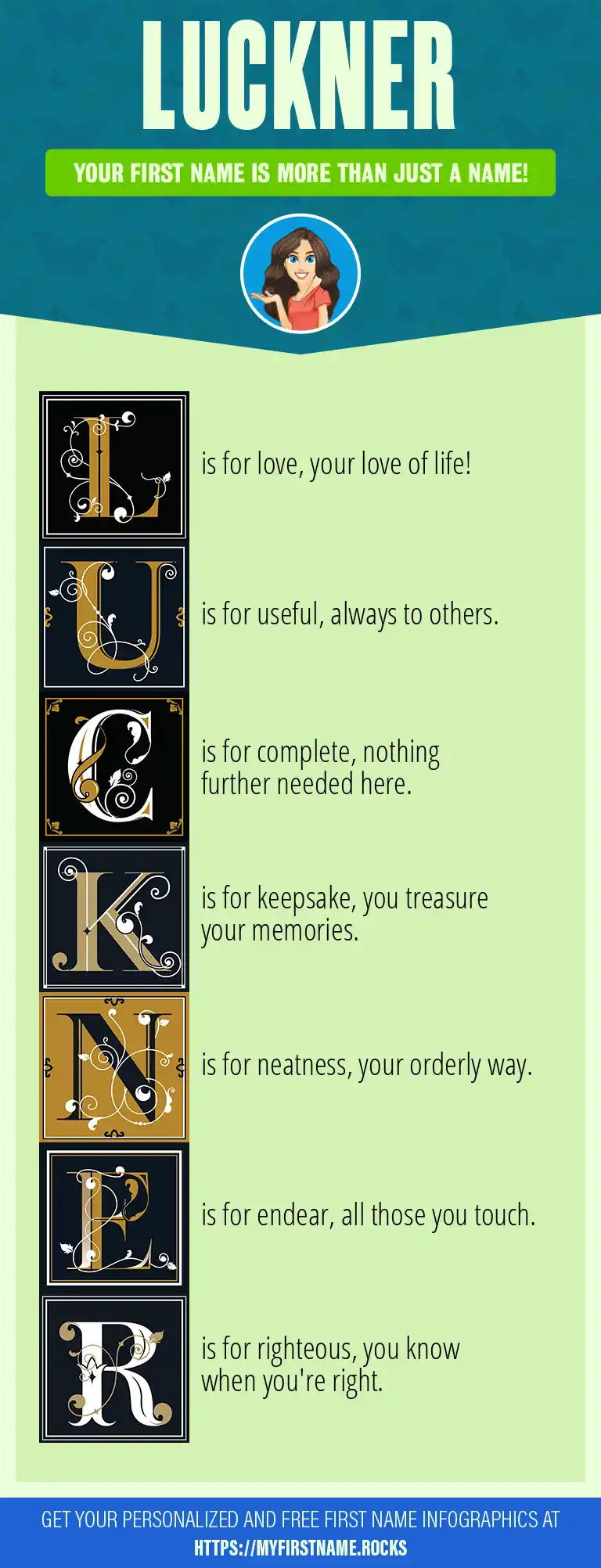 LUCKNER

YOUR FIRST NAME IS MORE THAN JUST A NAME!

L is for love, your love of life!

U is for useful, always to others.

C is for complete, nothing further needed here.

K is for keepsake, you treasure your memories.

N is for neatness, your orderly way.

E is for endear, all those you touch.

R is for righteous, you know when you're right.

GET YOUR PERSONALIZED AND FREE FIRST NAME INFOGRAPHICS AT HTTPS://MYFIRSTNAME.ROCKS