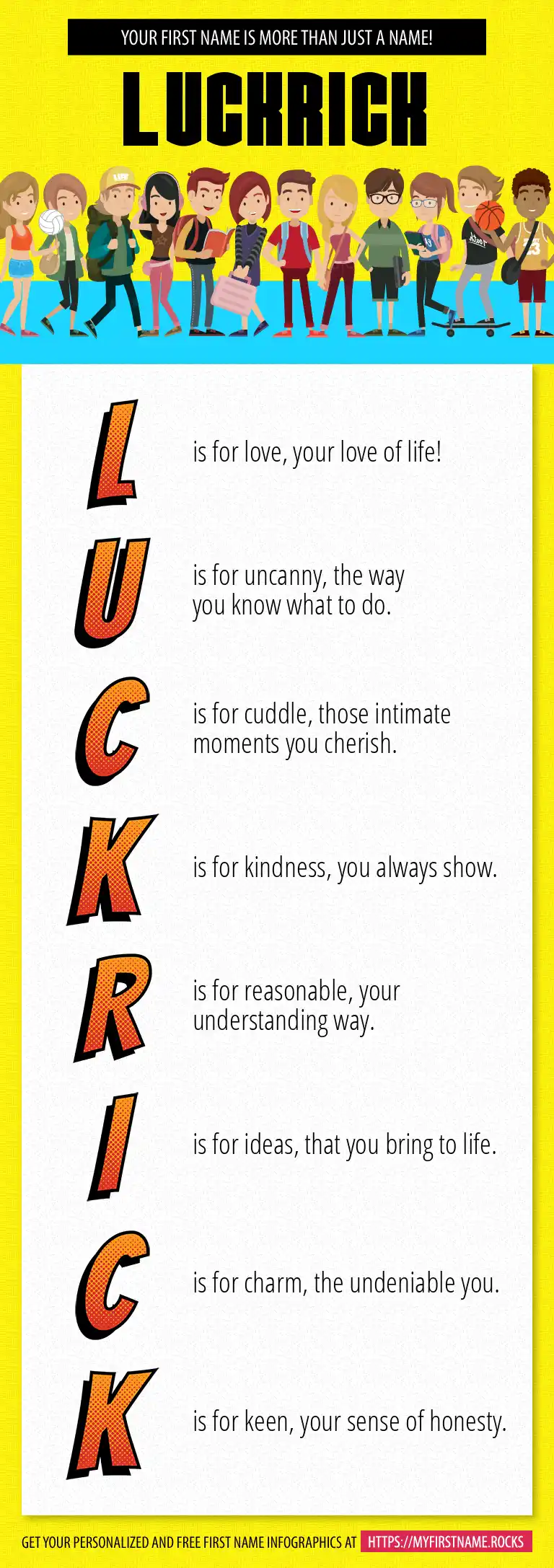 YOUR FIRST NAME IS MORE THAN JUST A NAME!

LUCKRICK

L is for love, your love of life!

U is for uncanny, the way you know what to do.

C is for cuddle, those intimate moments you cherish.

K is for kindness, you always show.

R is for reasonable, your understanding way.

I is for ideas, that you bring to life.

C is for charm, the undeniable you.

K is for keen, your sense of honesty.

GET YOUR PERSONALIZED AND FREE FIRST NAME INFOGRAPHICS AT HTTPS://MYFIRSTNAME.ROCKS