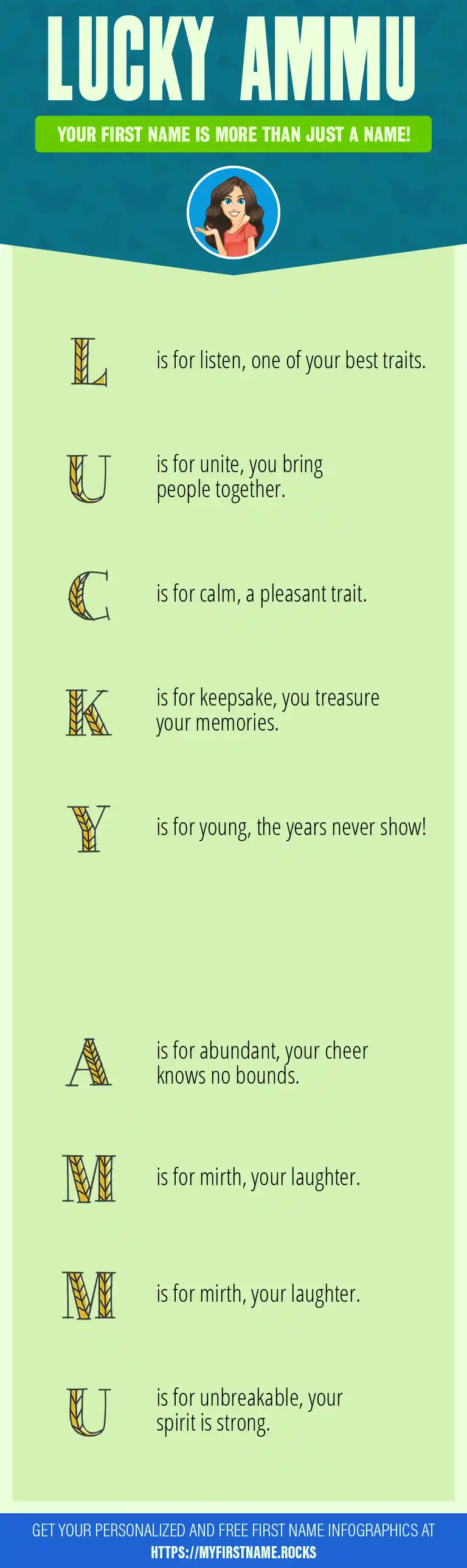 LUCKY AMMU

YOUR FIRST NAME IS MORE THAN JUST A NAME!

L is for listen, one of your best traits.

U is for unite, you bring people together.

C is for calm, a pleasant trait.

K is for keepsake, you treasure your memories.

Y is for young, the years never show!

A is for abundant, your cheer knows no bounds.

M is for mirth, your laughter.

M is for mirth, your laughter.

U is for unbreakable, your spirit is strong.

GET YOUR PERSONALIZED AND FREE FIRST NAME INFOGRAPHICS AT HTTPS://MYFIRSTNAME.ROCKS