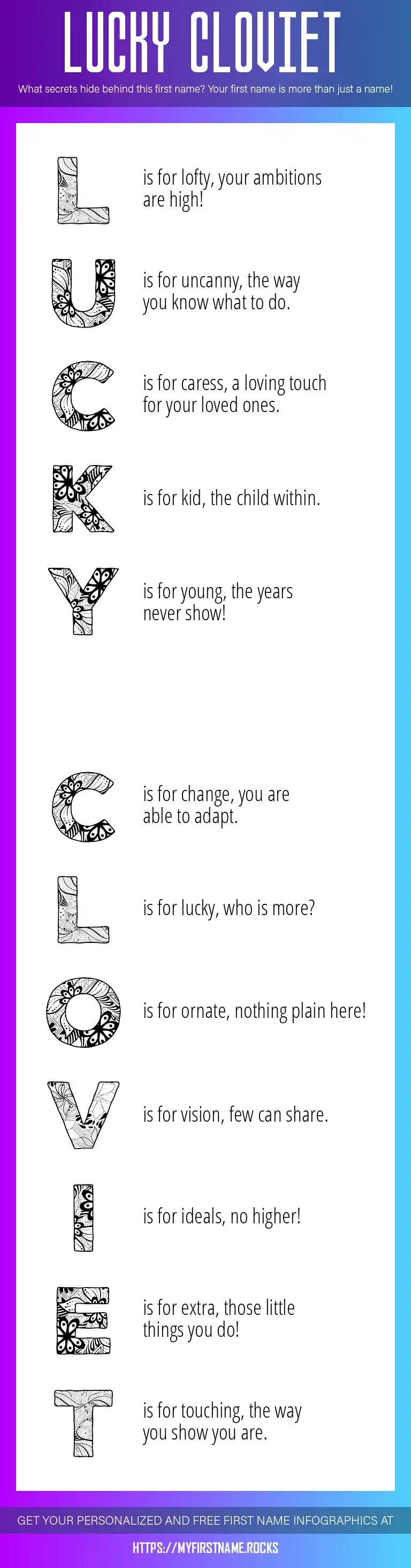 LUCKY CLOVIET

What secrets hide behind this first name? Your first name is more than just a name!

L is for lofty, your ambitions are high!

U is for uncanny, the way you know what to do.

C is for caress, a loving touch for your loved ones.

K is for kid, the child within.

Y is for young, the years never show!

C is for change, you are able to adapt.

L is for lucky, who is more?

O is for ornate, nothing plain here!

V is for vision, few can share.

I is for ideals, no higher!

E is for extra, those little things you do!

T is for touching, the way you show you are.

GET YOUR PERSONALIZED AND FREE FIRST NAME INFOGRAPHICS AT

HTTPS://MYFIRSTNAME.ROCKS