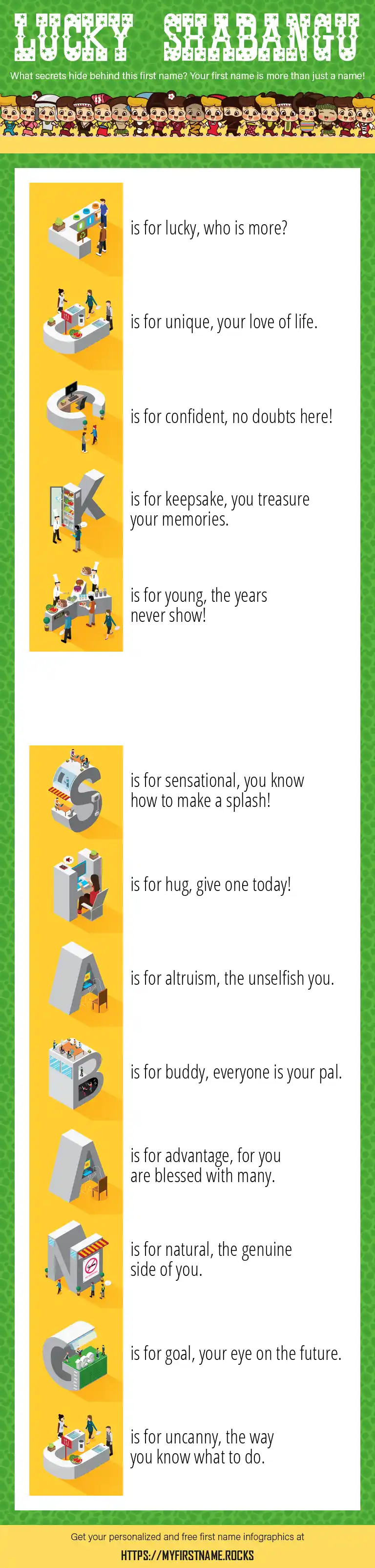 LUCKY SHABANGU

What secrets hide behind this first name? Your first name is more than just a name!

L is for lucky, who is more?

U is for unique, your love of life.

C is for confident, no doubts here!

K is for keepsake, you treasure your memories.

Y is for young, the years never show!

S is for sensational, you know how to make a splash!

H is for hug, give one today!

A is for altruism, the unselfish you.

B is for buddy, everyone is your pal.

A is for advantage, for you are blessed with many.

N is for natural, the genuine side of you.

G is for goal, your eye on the future.

U is for uncanny, the way you know what to do.

Get your personalized and free first name infographics at

HTTPS://MYFIRSTNAME.ROCKS