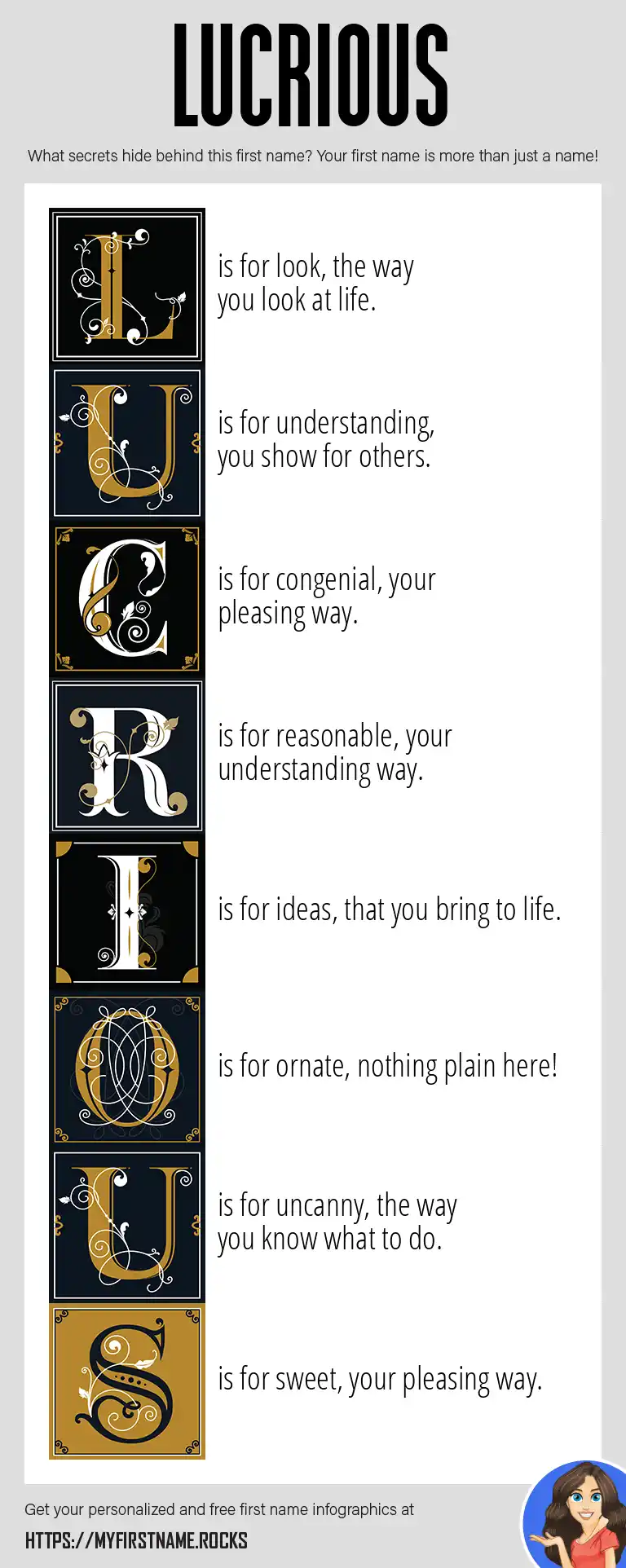 LUCRIOUS

What secrets hide behind this first name? Your first name is more than just a name!

L is for look, the way you look at life.

U is for understanding, you show for others.

C is for congenial, your pleasing way.

R is for reasonable, your understanding way.

I is for ideas, that you bring to life.

O is for ornate, nothing plain here!

U is for uncanny, the way you know what to do.

S is for sweet, your pleasing way.

Get your personalized and free first name infographics at

HTTPS://MYFIRSTNAME.ROCKS