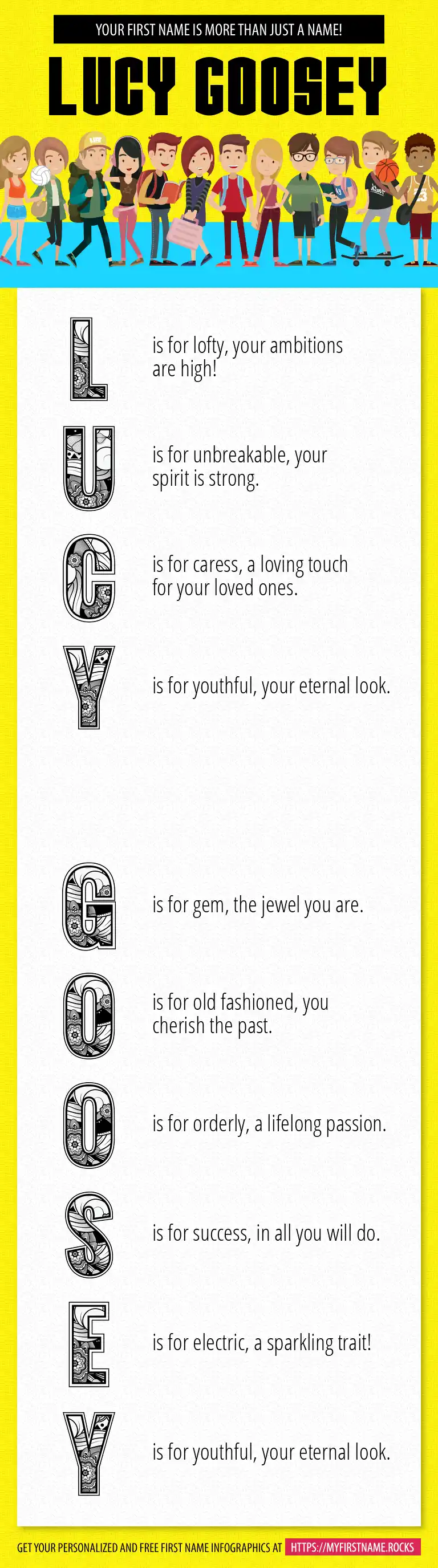 YOUR FIRST NAME IS MORE THAN JUST A NAME!

LUCY GOOSEY

L is for lofty, your ambitions are high!

U is for unbreakable, your spirit is strong.

C is for caress, a loving touch for your loved ones.

Y is for youthful, your eternal look.

G is for gem, the jewel you are.

O is for old fashioned, you cherish the past.

O is for orderly, a lifelong passion.

S is for success, in all you will do.

E is for electric, a sparkling trait!

Y is for youthful, your eternal look.

GET YOUR PERSONALIZED AND FREE FIRST NAME INFOGRAPHICS AT HTTPS://MYFIRSTNAME.ROCKS