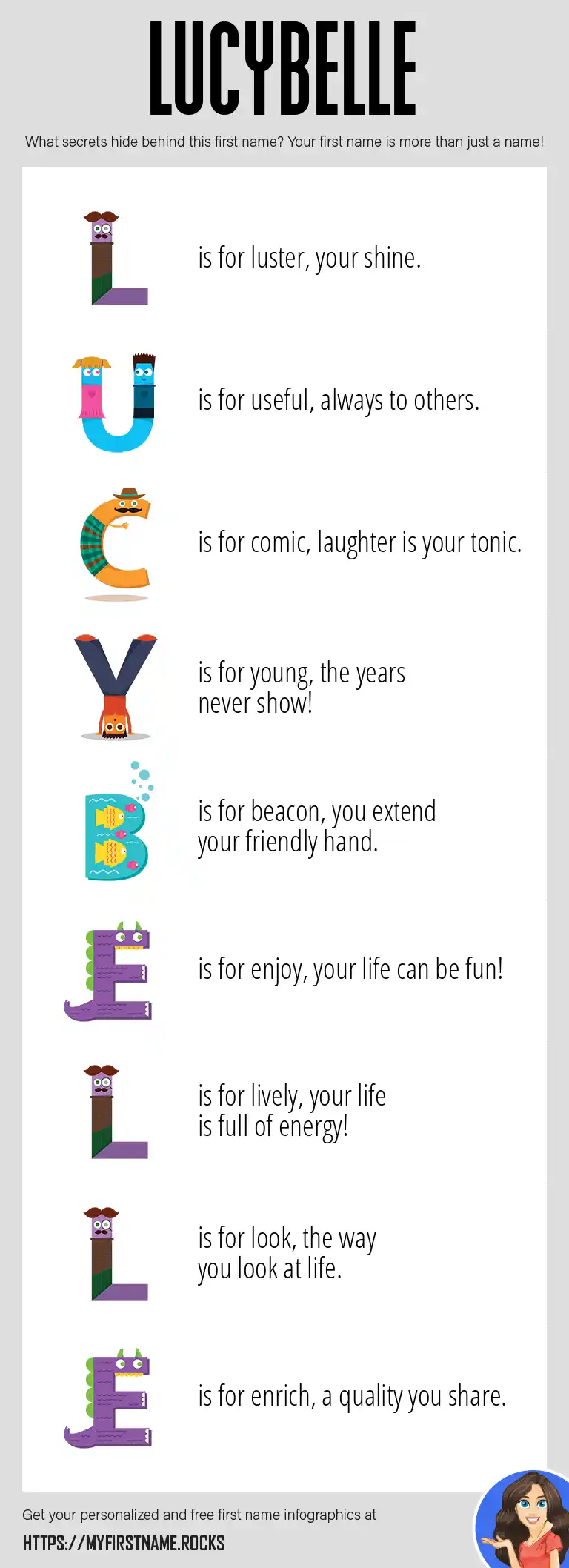 LUCYBELLE

What secrets hide behind this first name? Your first name is more than just a name!

L is for luster, your shine.

U is for useful, always to others.

C is for comic, laughter is your tonic.

Y is for young, the years never show!

B is for beacon, you extend your friendly hand.

E is for enjoy, your life can be fun!

L is for lively, your life is full of energy!

L is for look, the way you look at life.

E is for enrich, a quality you share.

Get your personalized and free first name infographics at

HTTPS://MYFIRSTNAME.ROCKS