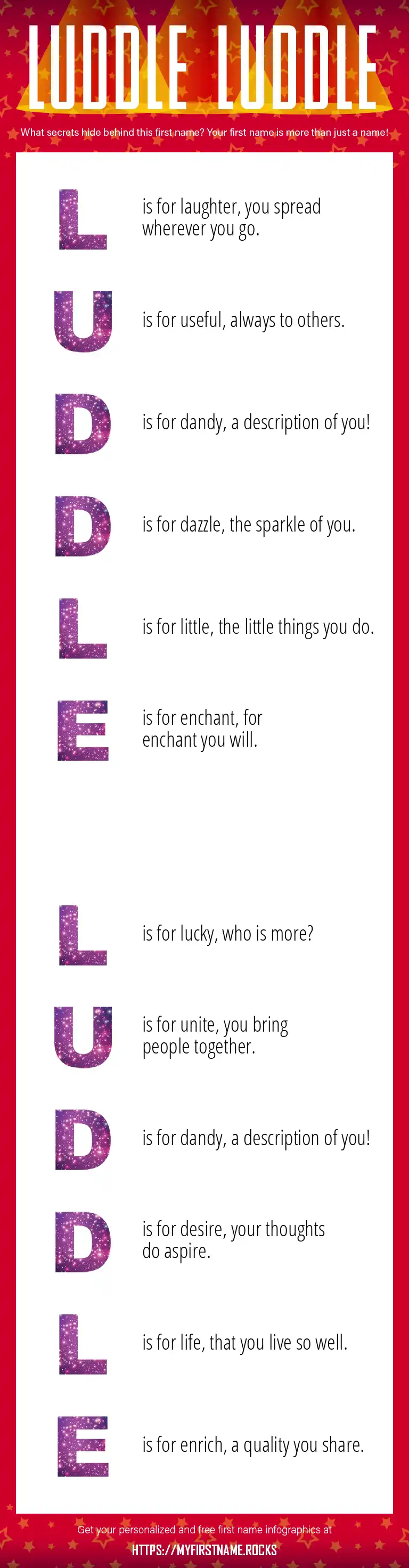 LUDDLE LUDDLE

What secrets hide behind this first name? Your first name is more than just a name!

L is for laughter, you spread wherever you go.

U is for useful, always to others.

D is for dandy, a description of you!

D is for dazzle, the sparkle of you.

L is for little, the little things you do.

E is for enchant, for enchant you will.

L is for lucky, who is more?

U is for unite, you bring people together.

D is for dandy, a description of you!

D is for desire, your thoughts do aspire.

L is for life, that you live so well.

E is for enrich, a quality you share.

Get your personalized and free first name infographics at

HTTPS://MYFIRSTNAME.ROCKS