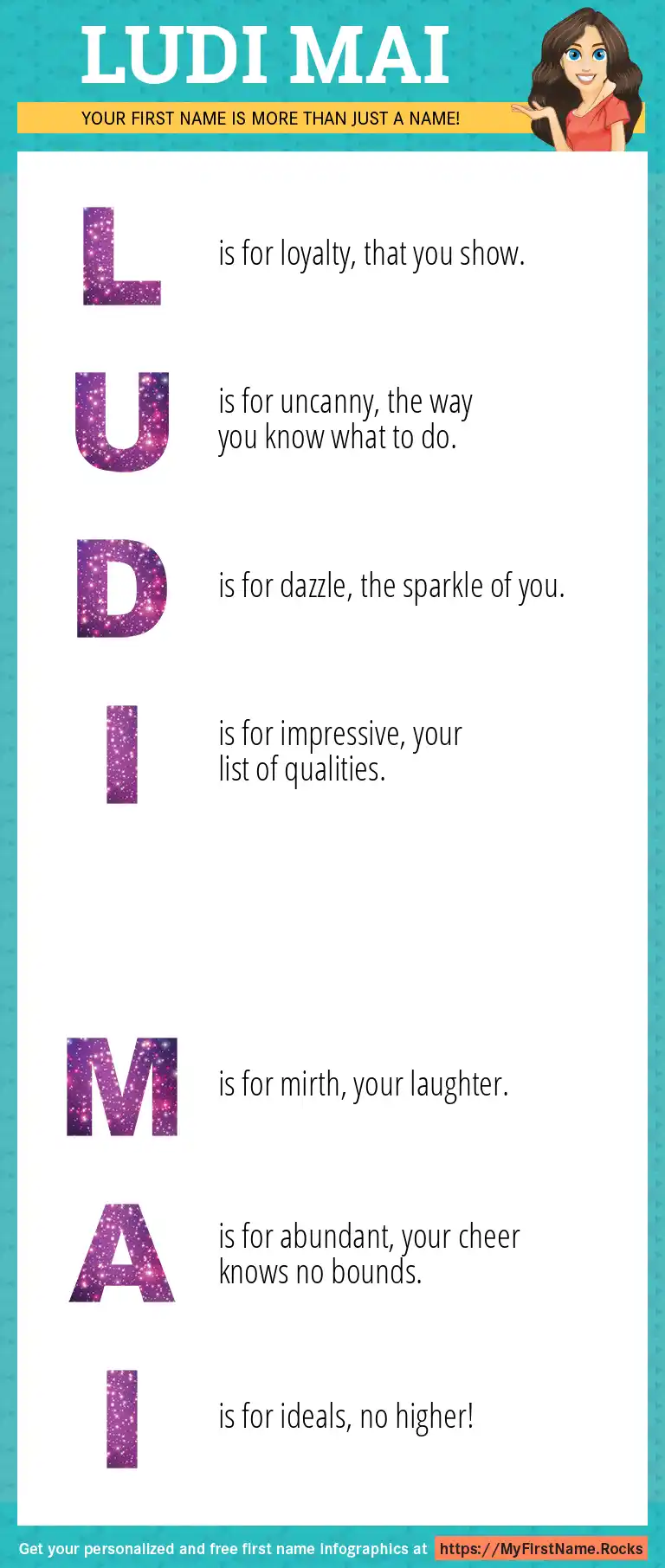 LUDI MAI

YOUR FIRST NAME IS MORE THAN JUST A NAME!

L is for loyalty, that you show.

U is for uncanny, the way you know what to do.

D is for dazzle, the sparkle of you.

I is for impressive, your list of qualities.

M is for mirth, your laughter.

A is for abundant, your cheer knows no bounds.

I is for ideals, no higher!

Get your personalized and free first name infographics at https://MyFirstName.Rocks