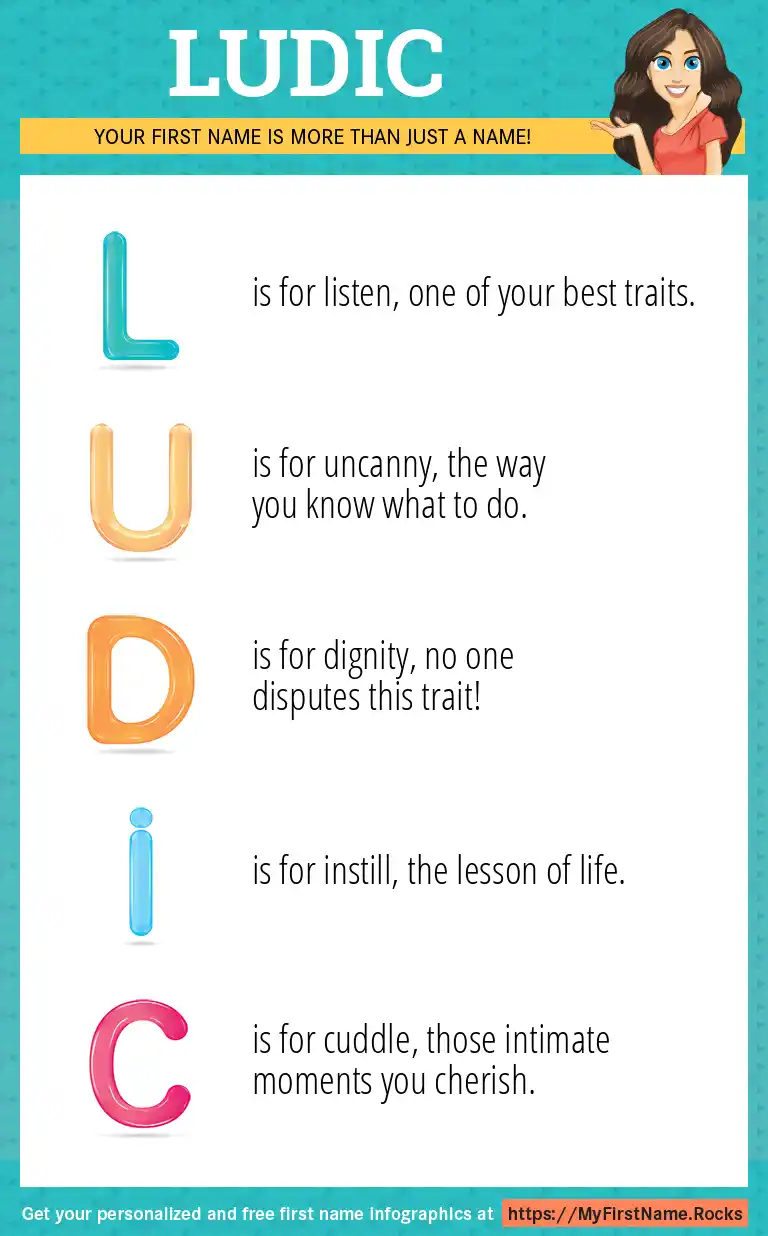 LUDIC

YOUR FIRST NAME IS MORE THAN JUST A NAME!

L is for listen, one of your best traits.

U is for uncanny, the way you know what to do.

D is for dignity, no one disputes this trait!

i is for instill, the lesson of life.

C is for cuddle, those intimate moments you cherish.

Get your personalized and free first name infographics at https://MyFirstName.Rocks