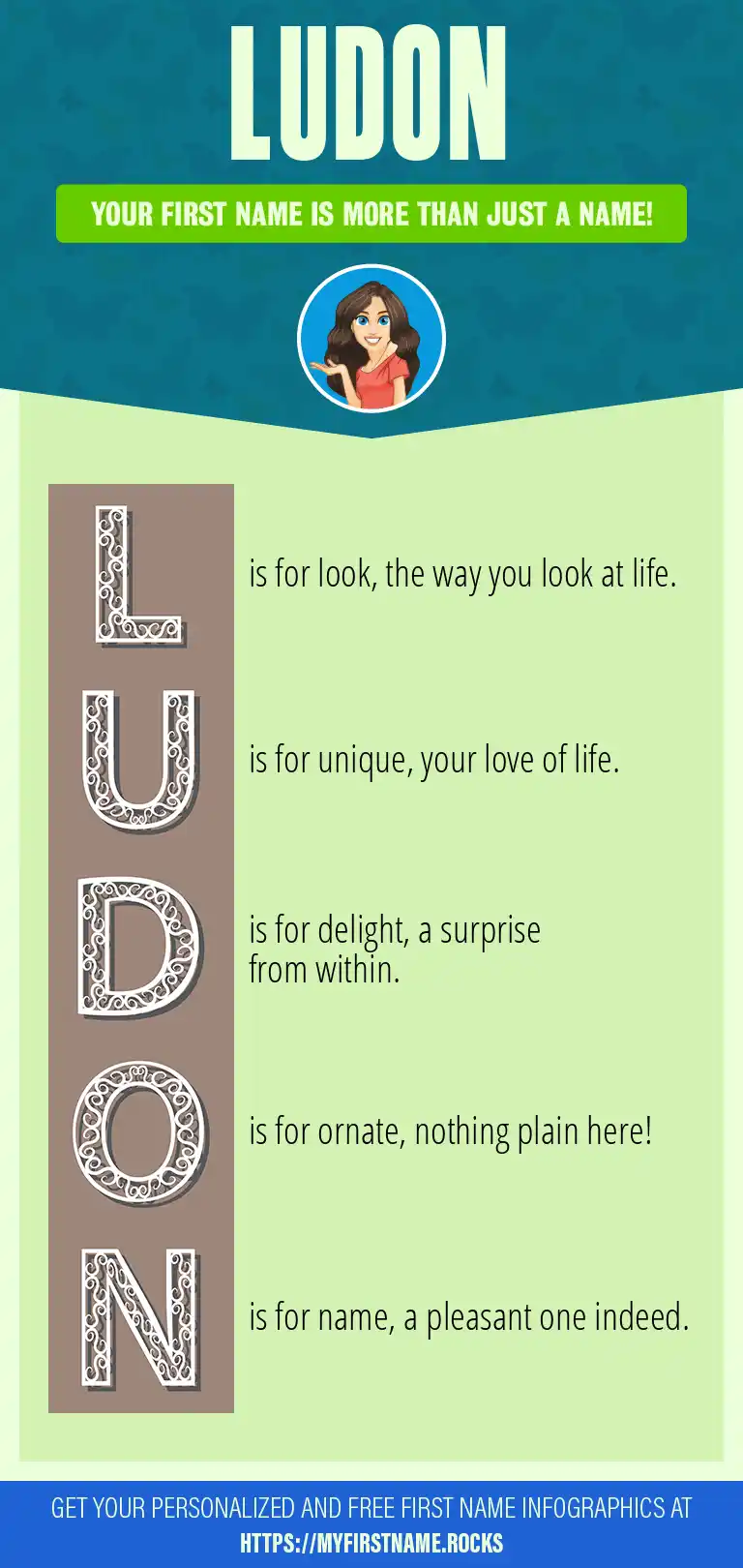 LUDON

YOUR FIRST NAME IS MORE THAN JUST A NAME!

L is for look, the way you look at life.

U is for unique, your love of life.

D is for delight, a surprise from within.

O is for ornate, nothing plain here!

N is for name, a pleasant one indeed.

GET YOUR PERSONALIZED AND FREE FIRST NAME INFOGRAPHICS AT HTTPS://MYFIRSTNAME.ROCKS