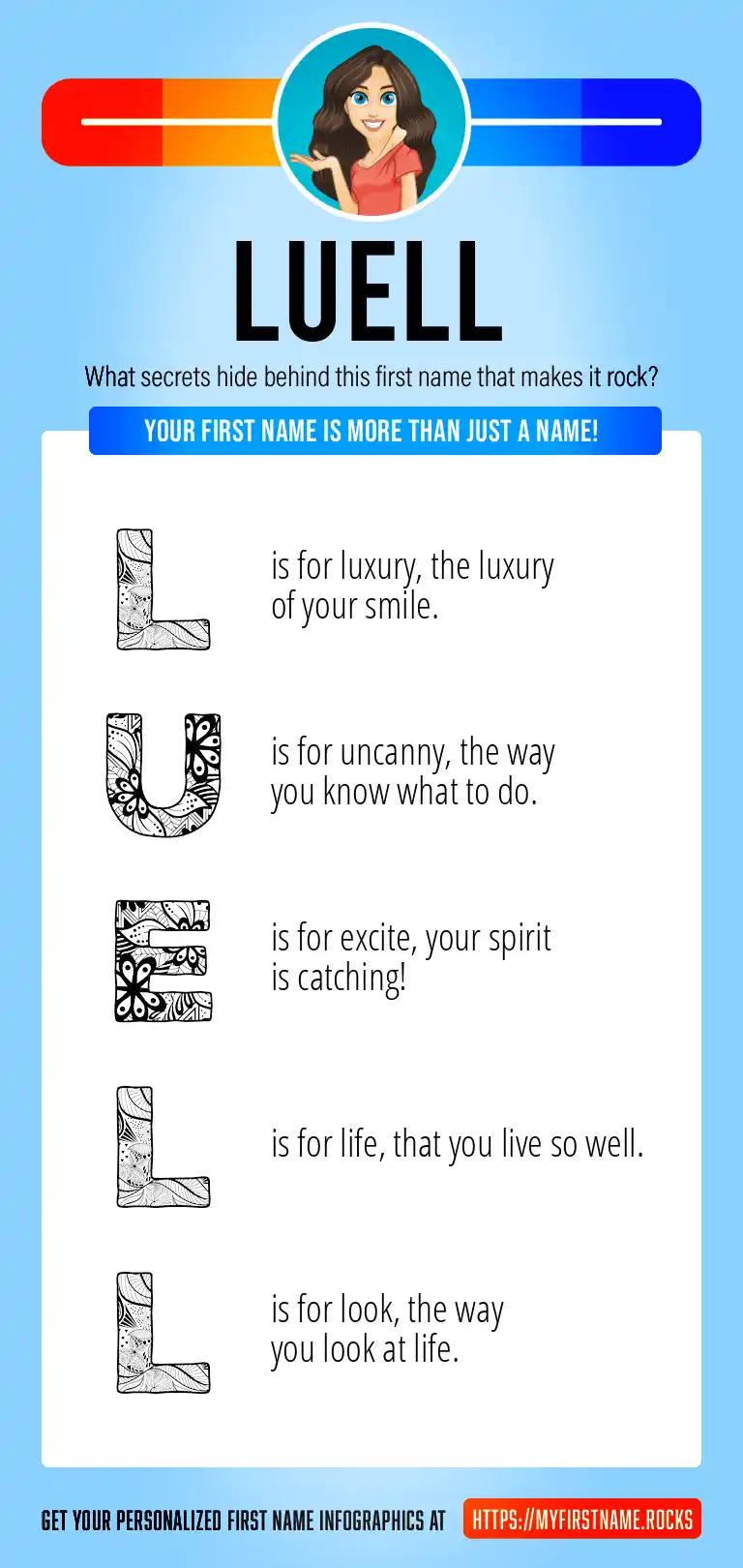 LUELL

What secrets hide behind this first name that makes it rock?

YOUR FIRST NAME IS MORE THAN JUST A NAME!

L is for luxury, the luxury of your smile.

U is for uncanny, the way you know what to do.

E is for excite, your spirit is catching!

L is for life, that you live so well.

L is for look, the way you look at life.

GET YOUR PERSONALIZED FIRST NAME INFOGRAPHICS AT HTTPS://MYFIRSTNAME.ROCKS