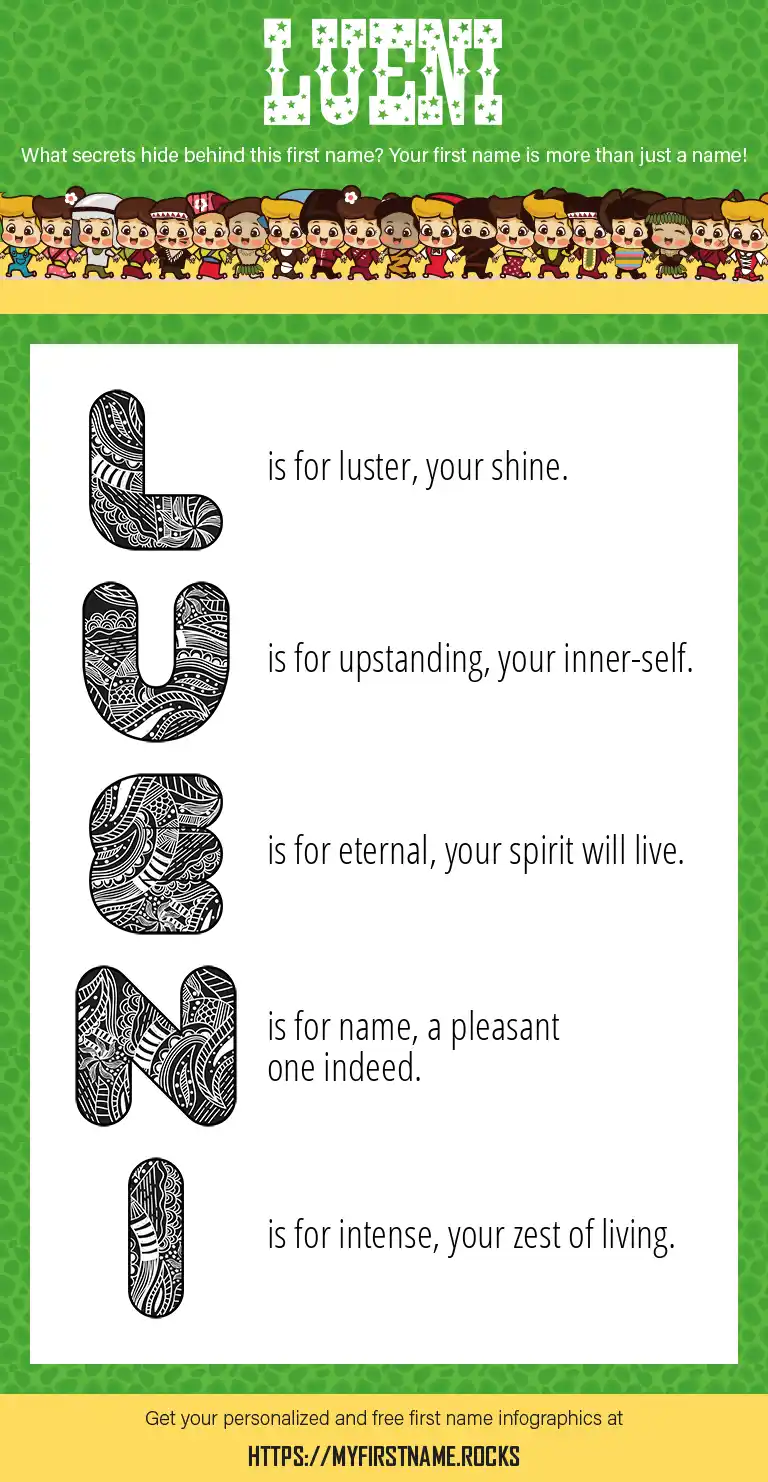 LUENI

What secrets hide behind this first name? Your first name is more than just a name!

L is for luster, your shine.

U is for upstanding, your inner-self.

E is for eternal, your spirit will live.

N is for name, a pleasant one indeed.

I is for intense, your zest of living.

Get your personalized and free first name infographics at

HTTPS://MYFIRSTNAME.ROCKS