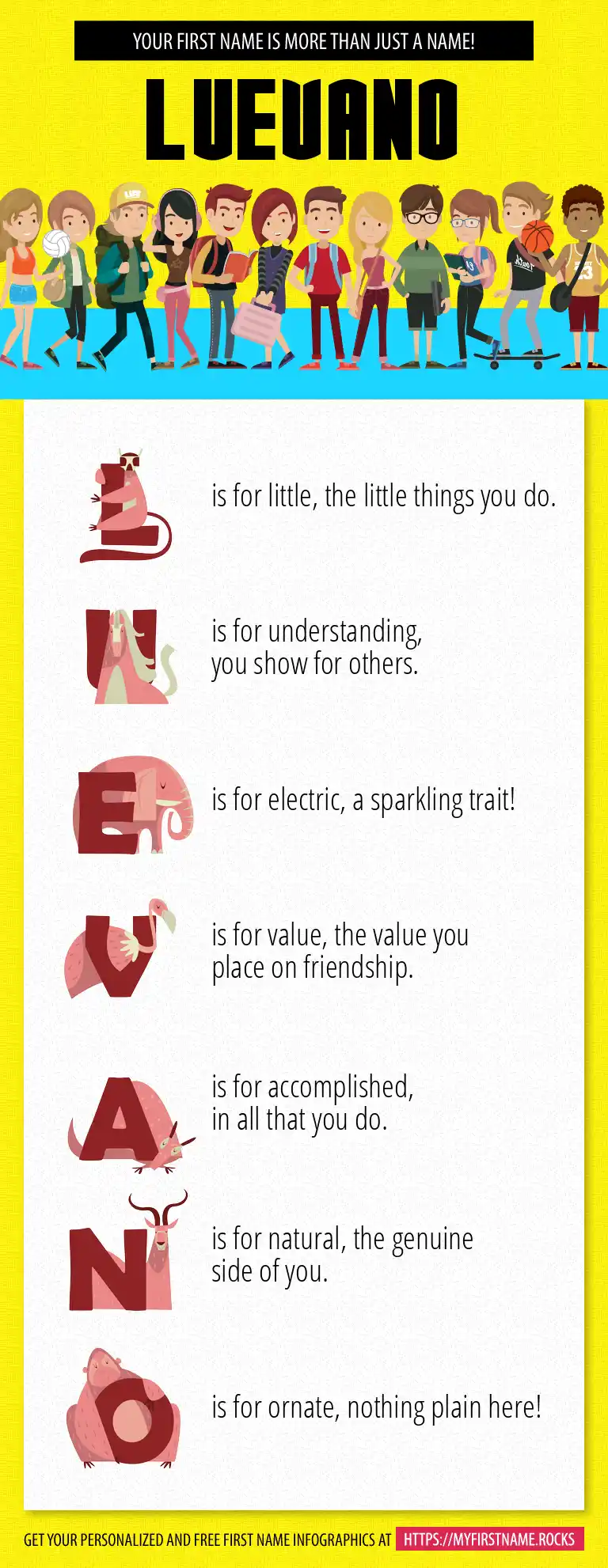 YOUR FIRST NAME IS MORE THAN JUST A NAME!

LUEVANO

L is for little, the little things you do.

U is for understanding, you show for others.

E is for electric, a sparkling trait!

V is for value, the value you place on friendship.

A is for accomplished, in all that you do.

N is for natural, the genuine side of you.

O is for ornate, nothing plain here!

GET YOUR PERSONALIZED AND FREE FIRST NAME INFOGRAPHICS AT HTTPS://MYFIRSTNAME.ROCKS