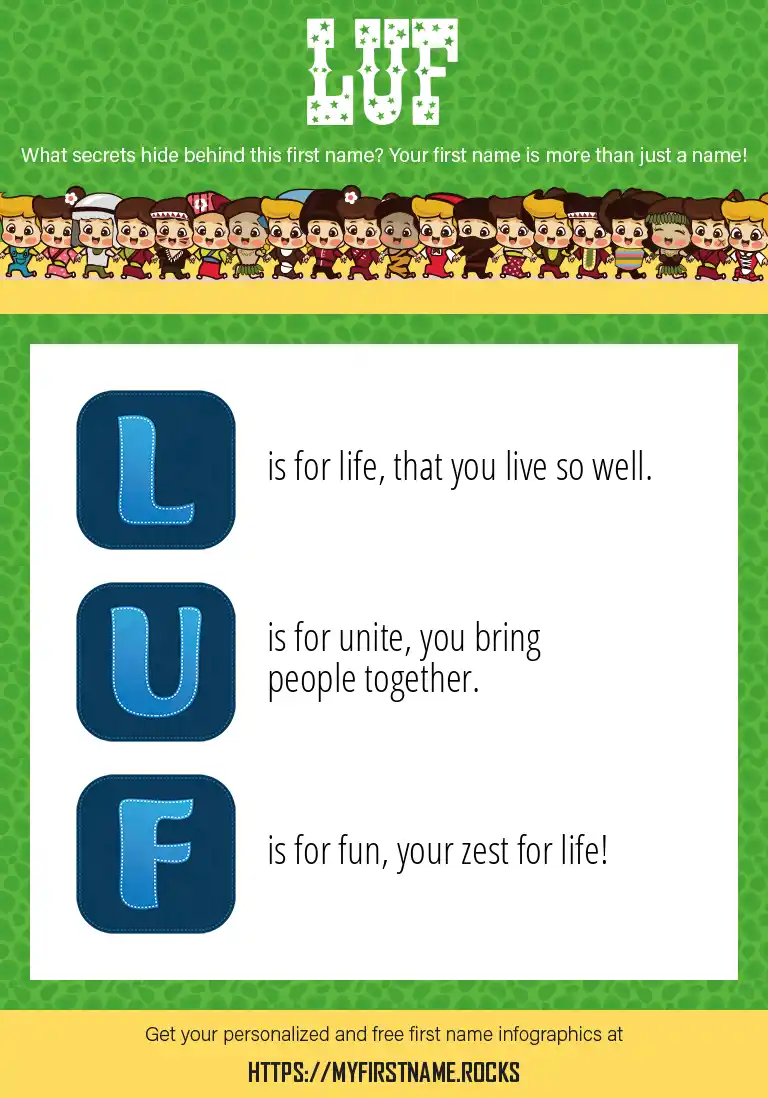 LUF

What secrets hide behind this first name? Your first name is more than just a name!

L is for life, that you live so well.

U is for unite, you bring people together.

F is for fun, your zest for life!

Get your personalized and free first name infographics at

HTTPS://MYFIRSTNAME.ROCKS