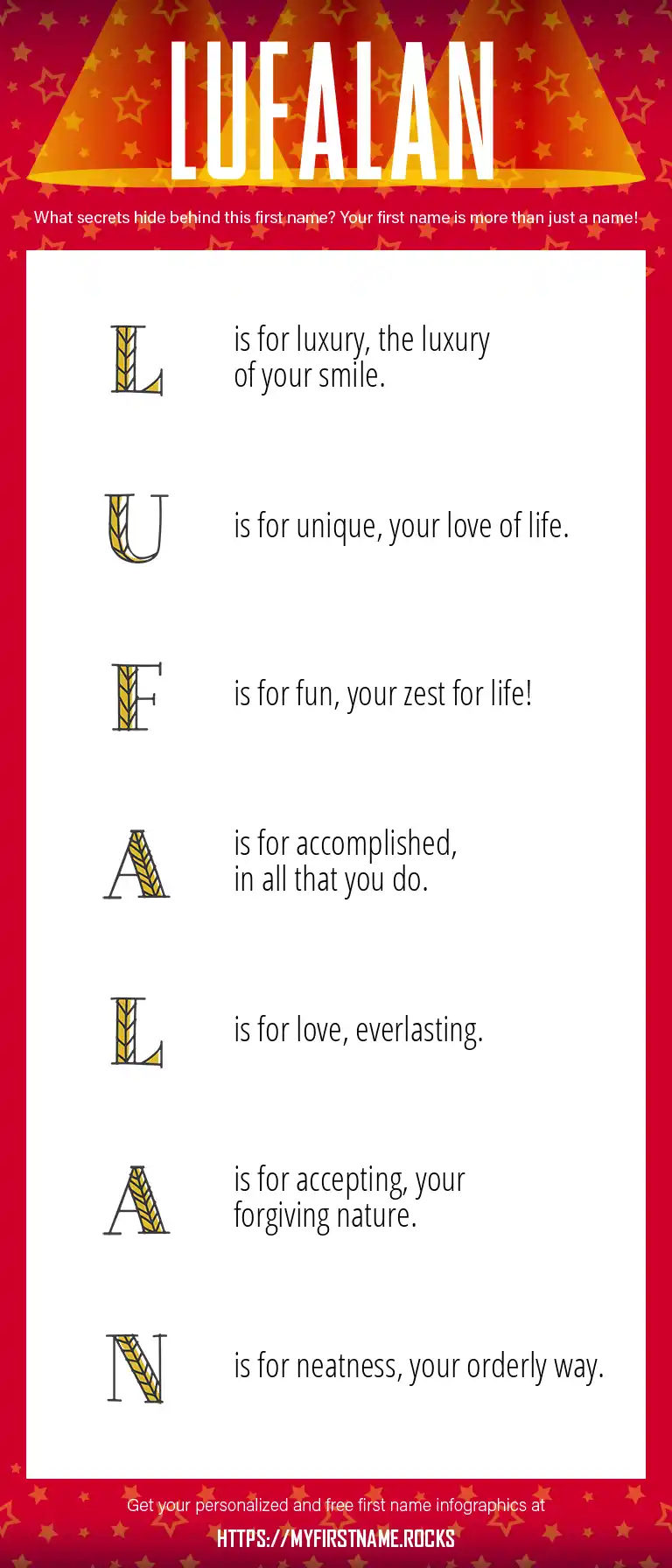 LUFALAN

What secrets hide behind this first name? Your first name is more than just a name!

L is for luxury, the luxury of your smile.

U is for unique, your love of life.

F is for fun, your zest for life!

A is for accomplished, in all that you do.

L is for love, everlasting.

A is for accepting, your forgiving nature.

N is for neatness, your orderly way.

Get your personalized and free first name infographics at

HTTPS://MYFIRSTNAME.ROCKS