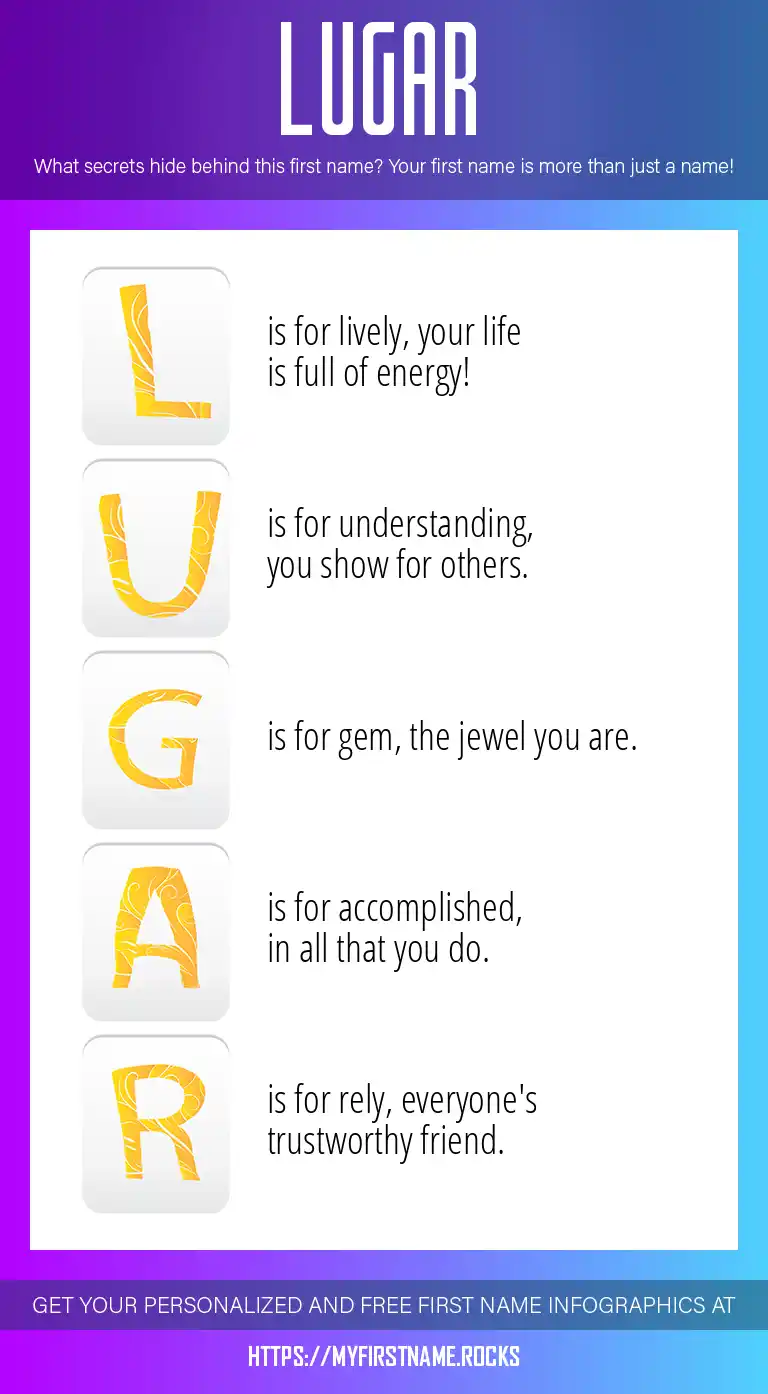 LUGAR

What secrets hide behind this first name? Your first name is more than just a name!

L is for lively, your life is full of energy!

U is for understanding, you show for others.

G is for gem, the jewel you are.

A is for accomplished, in all that you do.

R is for rely, everyone's trustworthy friend.

GET YOUR PERSONALIZED AND FREE FIRST NAME INFOGRAPHICS AT

HTTPS://MYFIRSTNAME.ROCKS