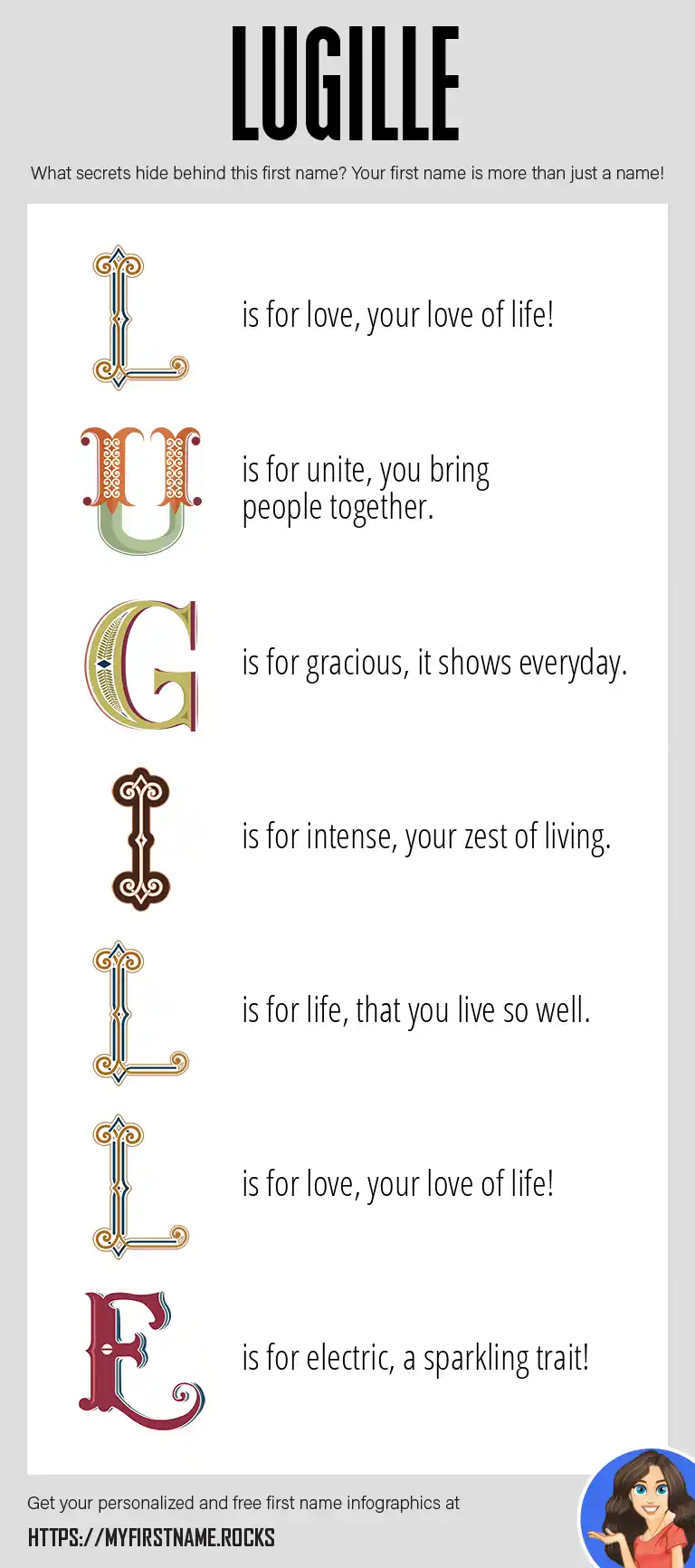 LUGILLE

What secrets hide behind this first name? Your first name is more than just a name!

L is for love, your love of life!

U is for unite, you bring people together.

G is for gracious, it shows everyday.

I is for intense, your zest of living.

L is for life, that you live so well.

L is for love, your love of life!

E is for electric, a sparkling trait!

Get your personalized and free first name infographics at

HTTPS://MYFIRSTNAME.ROCKS