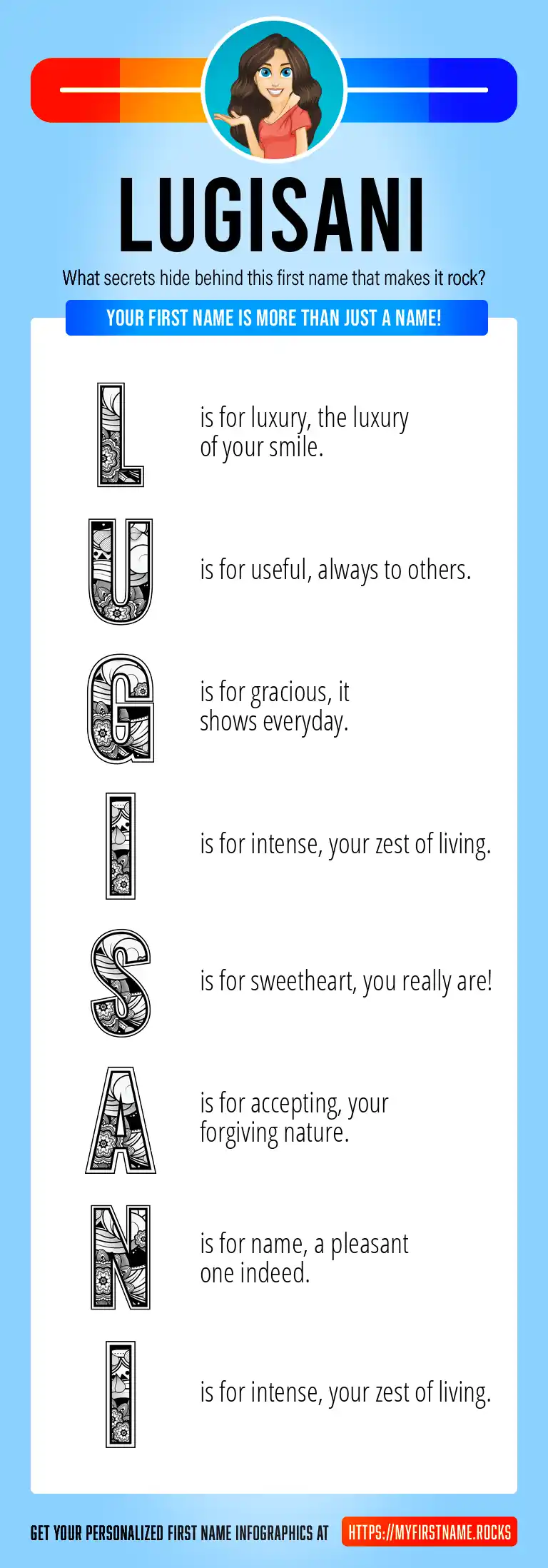 LUGISANI

What secrets hide behind this first name that makes it rock?

YOUR FIRST NAME IS MORE THAN JUST A NAME!

L is for luxury, the luxury of your smile.

U is for useful, always to others.

G is for gracious, it shows everyday.

I is for intense, your zest of living.

S is for sweetheart, you really are!

A is for accepting, your forgiving nature.

N is for name, a pleasant one indeed.

I is for intense, your zest of living.

GET YOUR PERSONALIZED FIRST NAME INFOGRAPHICS AT HTTPS://MYFIRSTNAME.ROCKS