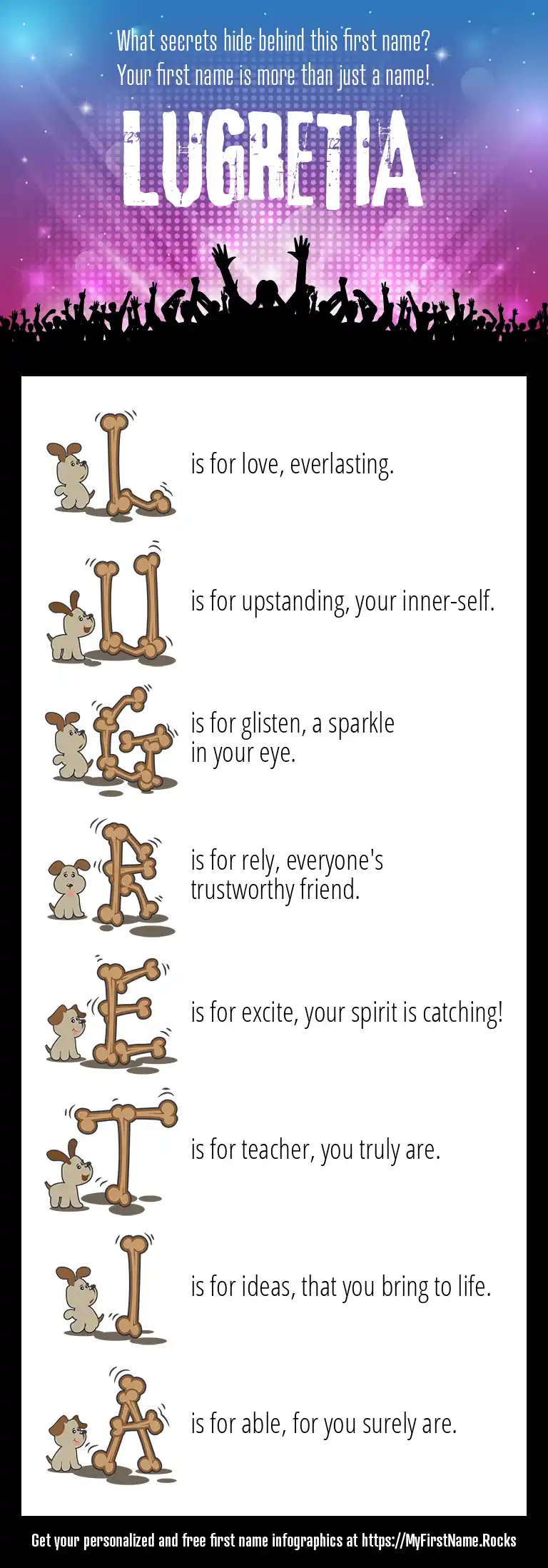 What secrets hide behind this first name?
Your first name is more than just a name!

LUGRETIA

L is for love, everlasting.

U is for upstanding, your inner-self.

G is for glisten, a sparkle in your eye.

R is for rely, everyone's trustworthy friend.

E is for excite, your spirit is catching!

T is for teacher, you truly are.

I is for ideas, that you bring to life.

A is for able, for you surely are.

Get your personalized and free first name infographics at https://MyFirstName.Rocks