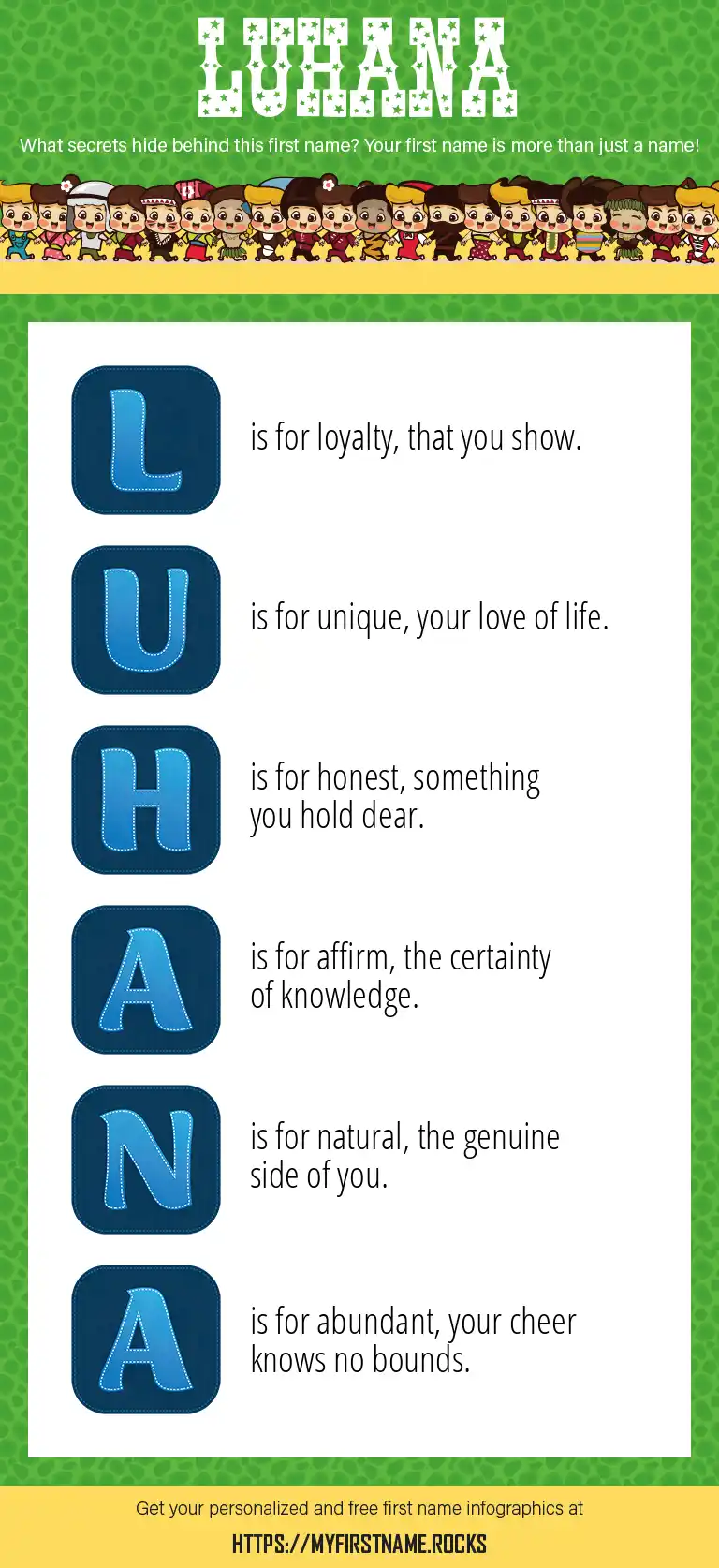 LUHANA

What secrets hide behind this first name? Your first name is more than just a name!

L is for loyalty, that you show.

U is for unique, your love of life.

H is for honest, something you hold dear.

A is for affirm, the certainty of knowledge.

N is for natural, the genuine side of you.

A is for abundant, your cheer knows no bounds.

Get your personalized and free first name infographics at

HTTPS://MYFIRSTNAME.ROCKS