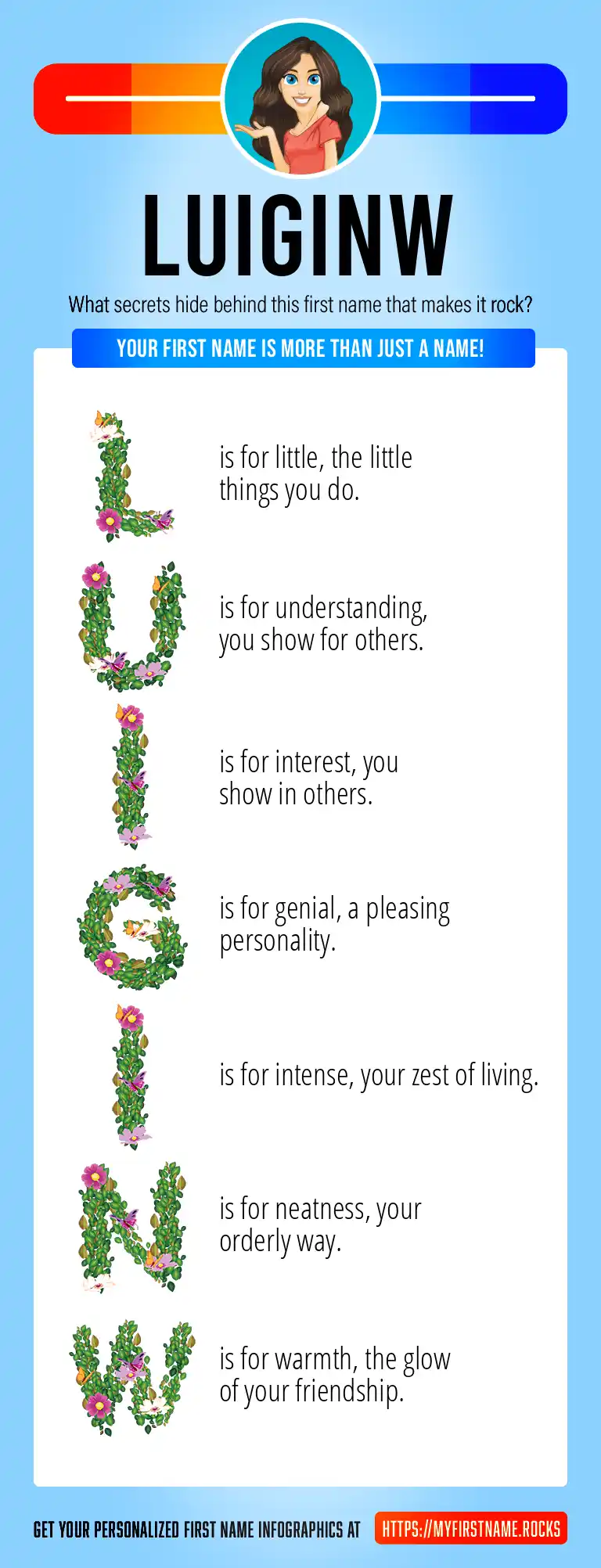 LUIGINW

What secrets hide behind this first name that makes it rock?

YOUR FIRST NAME IS MORE THAN JUST A NAME!

L is for little, the little things you do.

U is for understanding, you show for others.

I is for interest, you show in others.

G is for genial, a pleasing personality.

I is for intense, your zest of living.

N is for neatness, your orderly way.

W is for warmth, the glow of your friendship.

GET YOUR PERSONALIZED FIRST NAME INFOGRAPHICS AT HTTPS://MYFIRSTNAME.ROCKS