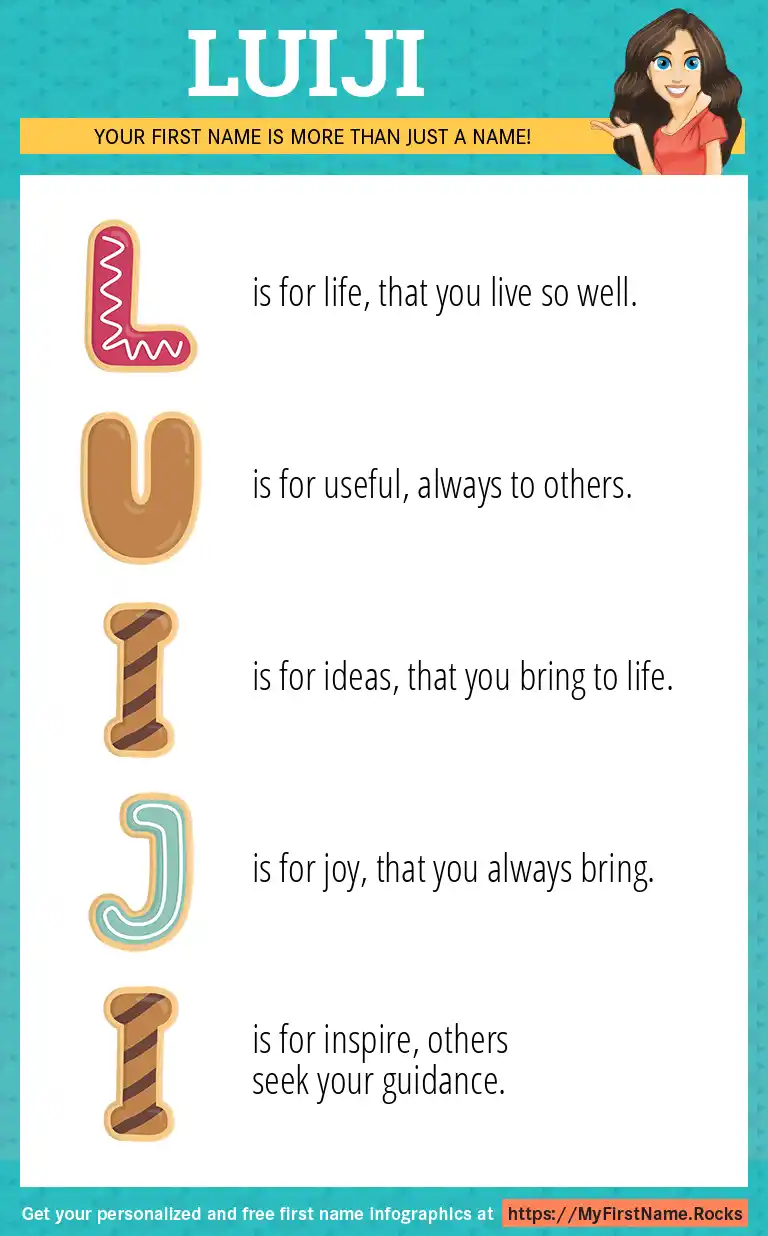 LUIJI

YOUR FIRST NAME IS MORE THAN JUST A NAME!

L is for life, that you live so well.

U is for useful, always to others.

I is for ideas, that you bring to life.

J is for joy, that you always bring.

I is for inspire, others seek your guidance.

Get your personalized and free first name infographics at https://MyFirstName.Rocks