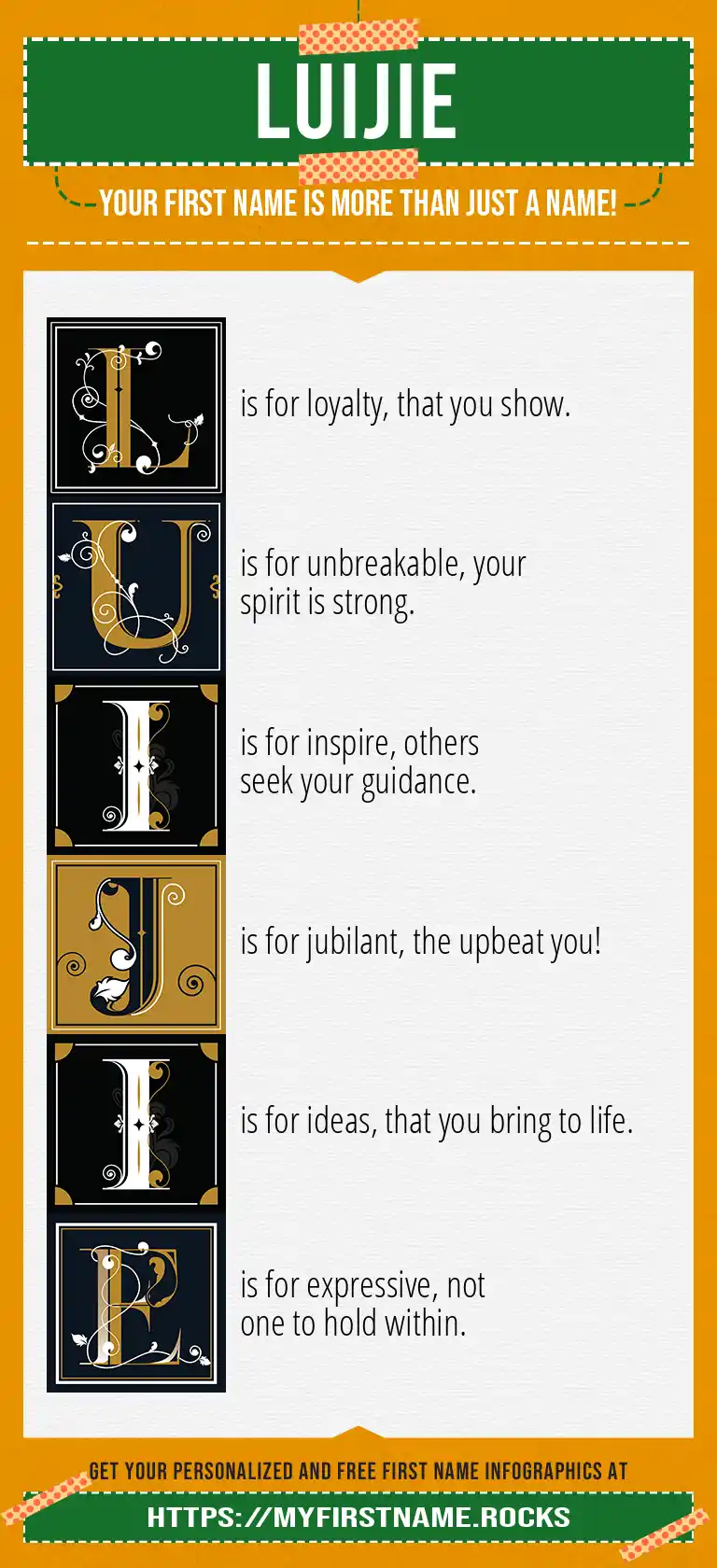 LUIJIE

YOUR FIRST NAME IS MORE THAN JUST A NAME!

L is for loyalty, that you show.

U is for unbreakable, your spirit is strong.

I is for inspire, others seek your guidance.

J is for jubilant, the upbeat you!

I is for ideas, that you bring to life.

E is for expressive, not one to hold within.

GET YOUR PERSONALIZED AND FREE FIRST NAME INFOGRAPHICS AT

HTTPS://MYFIRSTNAME.ROCKS