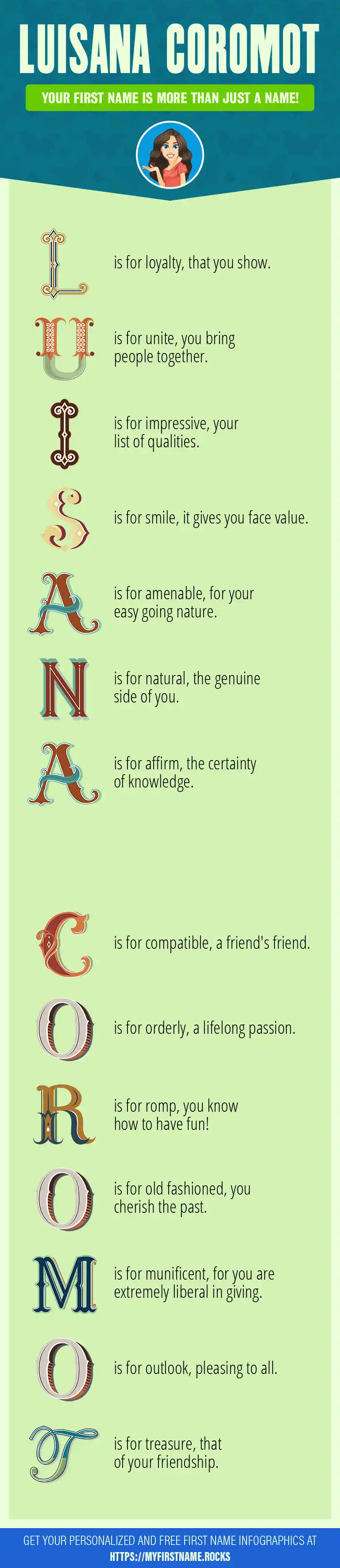 LUISANA COROMOT

YOUR FIRST NAME IS MORE THAN JUST A NAME!

L is for loyalty, that you show.

U is for unite, you bring people together.

I is for impressive, your list of qualities.

S is for smile, it gives you face value.

A is for amenable, for your easy going nature.

N is for natural, the genuine side of you.

A is for affirm, the certainty of knowledge.

C is for compatible, a friend's friend.

O is for orderly, a lifelong passion.

R is for romp, you know how to have fun!

O is for old fashioned, you cherish the past.

M is for munificent, for you are extremely liberal in giving.

O is for outlook, pleasing to all.

T is for treasure, that of your friendship.

GET YOUR PERSONALIZED AND FREE FIRST NAME INFOGRAPHICS AT HTTPS://MYFIRSTNAME.ROCKS