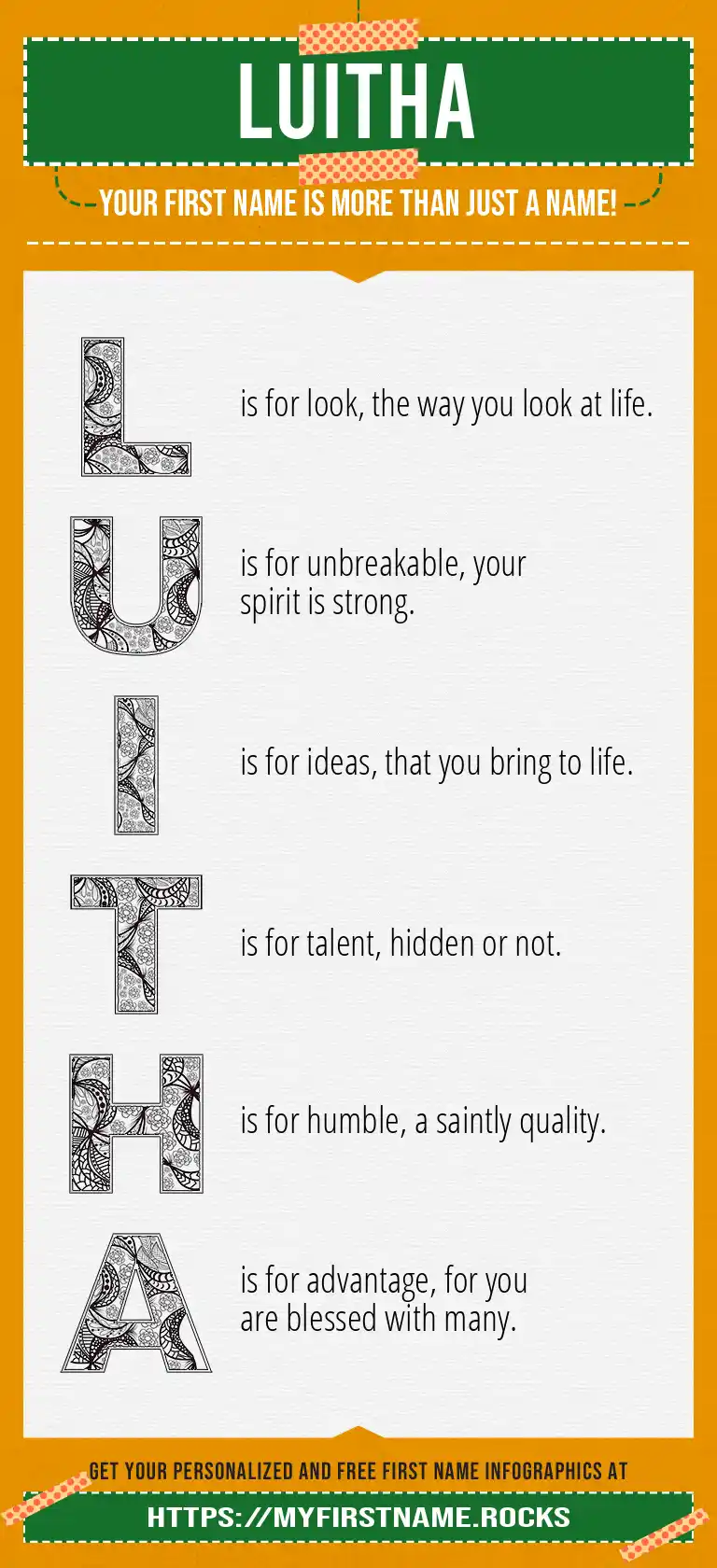 LUITHA

YOUR FIRST NAME IS MORE THAN JUST A NAME!

L is for look, the way you look at life.

U is for unbreakable, your spirit is strong.

I is for ideas, that you bring to life.

T is for talent, hidden or not.

H is for humble, a saintly quality.

A is for advantage, for you are blessed with many.

GET YOUR PERSONALIZED AND FREE FIRST NAME INFOGRAPHICS AT

HTTPS://MYFIRSTNAME.ROCKS