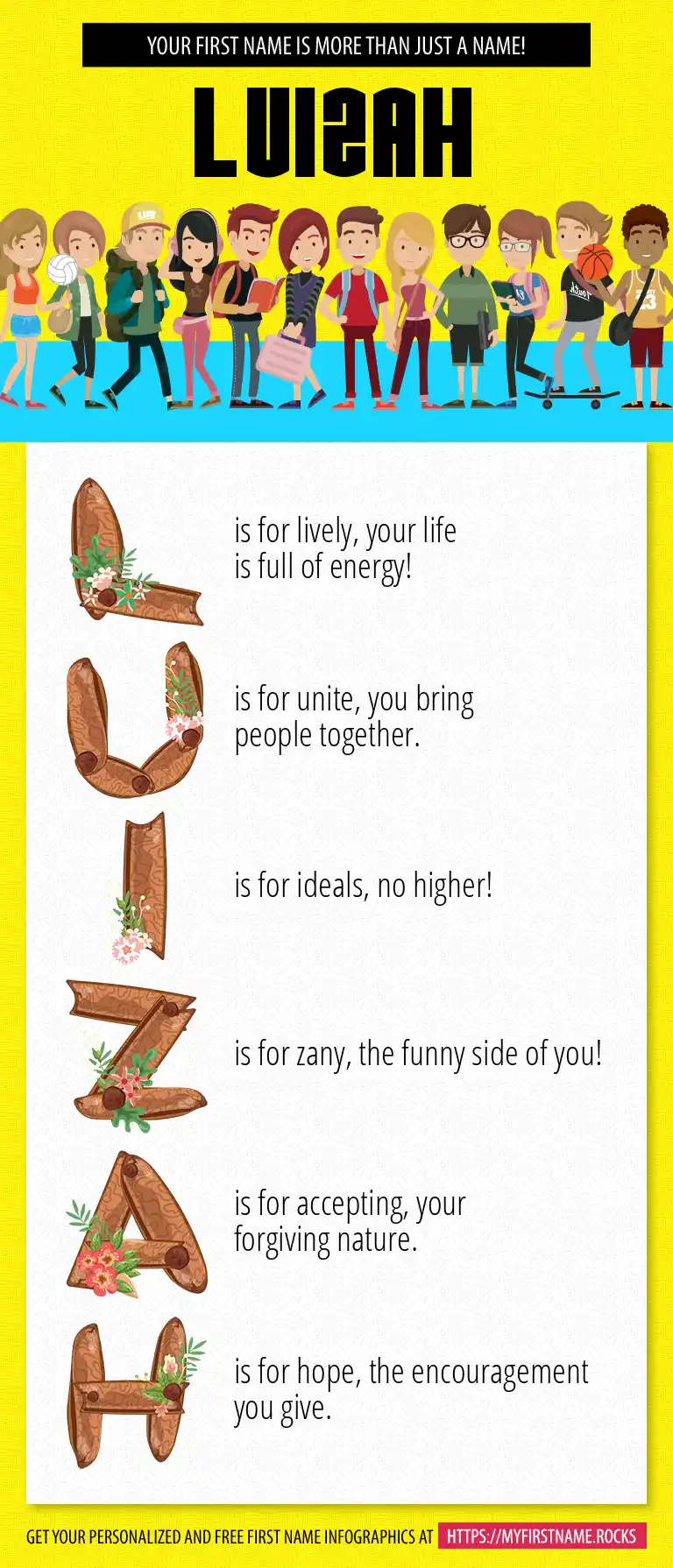 YOUR FIRST NAME IS MORE THAN JUST A NAME!

LUIZAH

L is for lively, your life is full of energy!

U is for unite, you bring people together.

I is for ideals, no higher!

Z is for zany, the funny side of you!

A is for accepting, your forgiving nature.

H is for hope, the encouragement you give.

GET YOUR PERSONALIZED AND FREE FIRST NAME INFOGRAPHICS AT HTTPS://MYFIRSTNAME.ROCKS