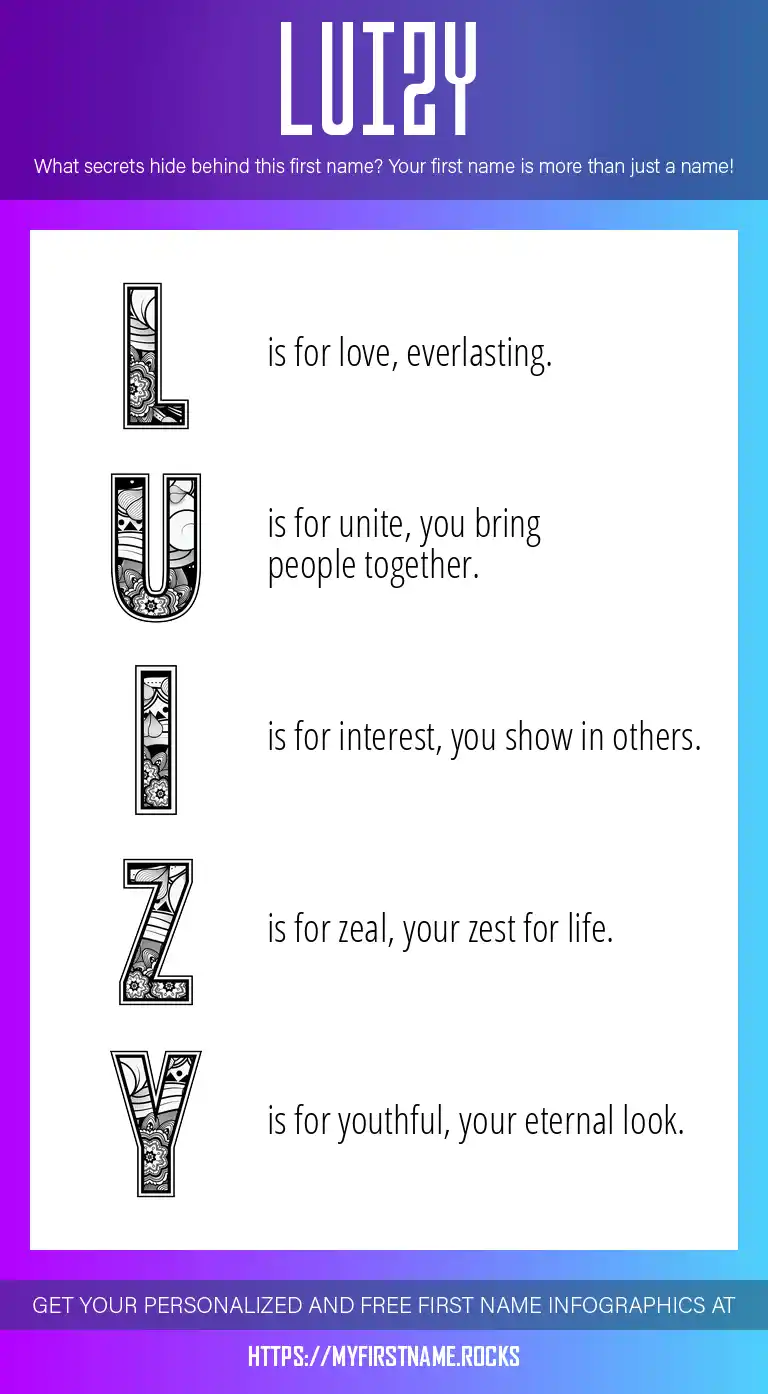 LUIZY

What secrets hide behind this first name? Your first name is more than just a name!

L is for love, everlasting.

U is for unite, you bring people together.

I is for interest, you show in others.

Z is for zeal, your zest for life.

Y is for youthful, your eternal look.

GET YOUR PERSONALIZED AND FREE FIRST NAME INFOGRAPHICS AT

HTTPS://MYFIRSTNAME.ROCKS