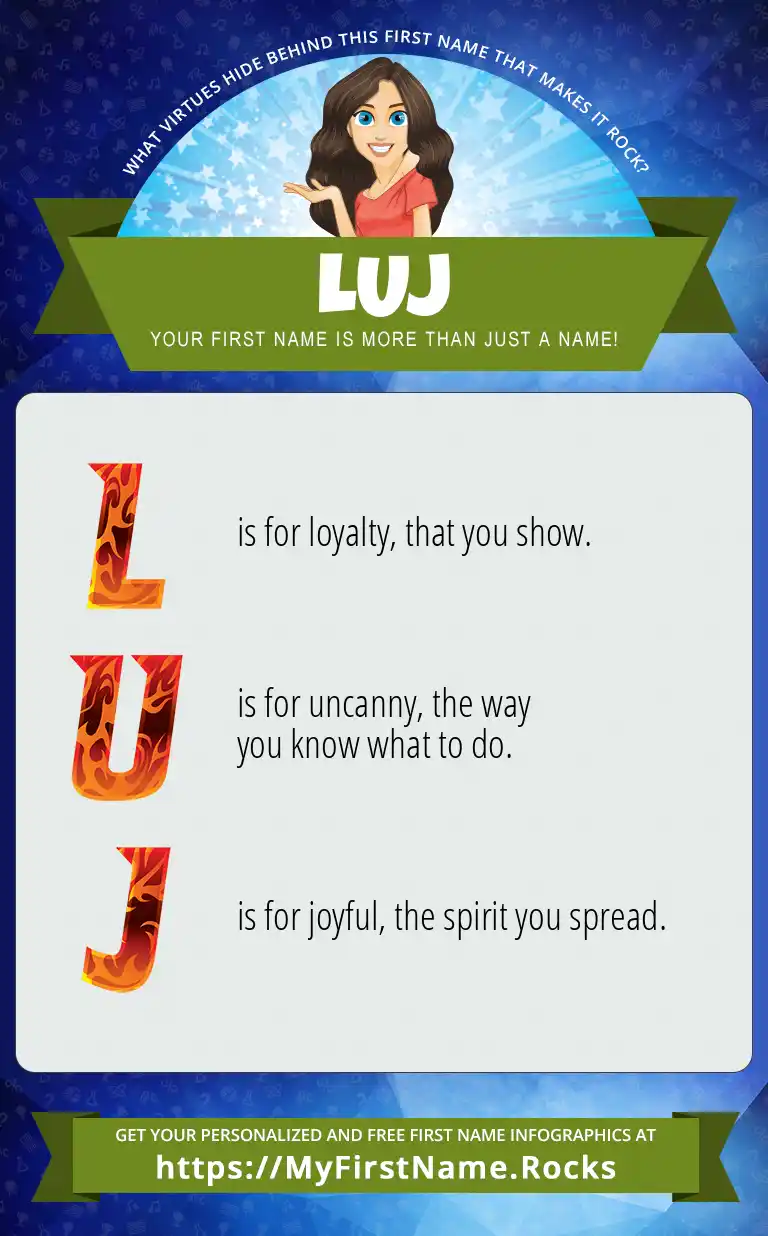 WHAT VIRTUES HIDE BEHIND THIS FIRST NAME THAT MAKES IT ROCK?

LUJ

YOUR FIRST NAME IS MORE THAN JUST A NAME!

L is for loyalty, that you show.

U is for uncanny, the way you know what to do.

J is for joyful, the spirit you spread.

GET YOUR PERSONALIZED AND FREE FIRST NAME INFOGRAPHICS AT
https://MyFirstName.Rocks