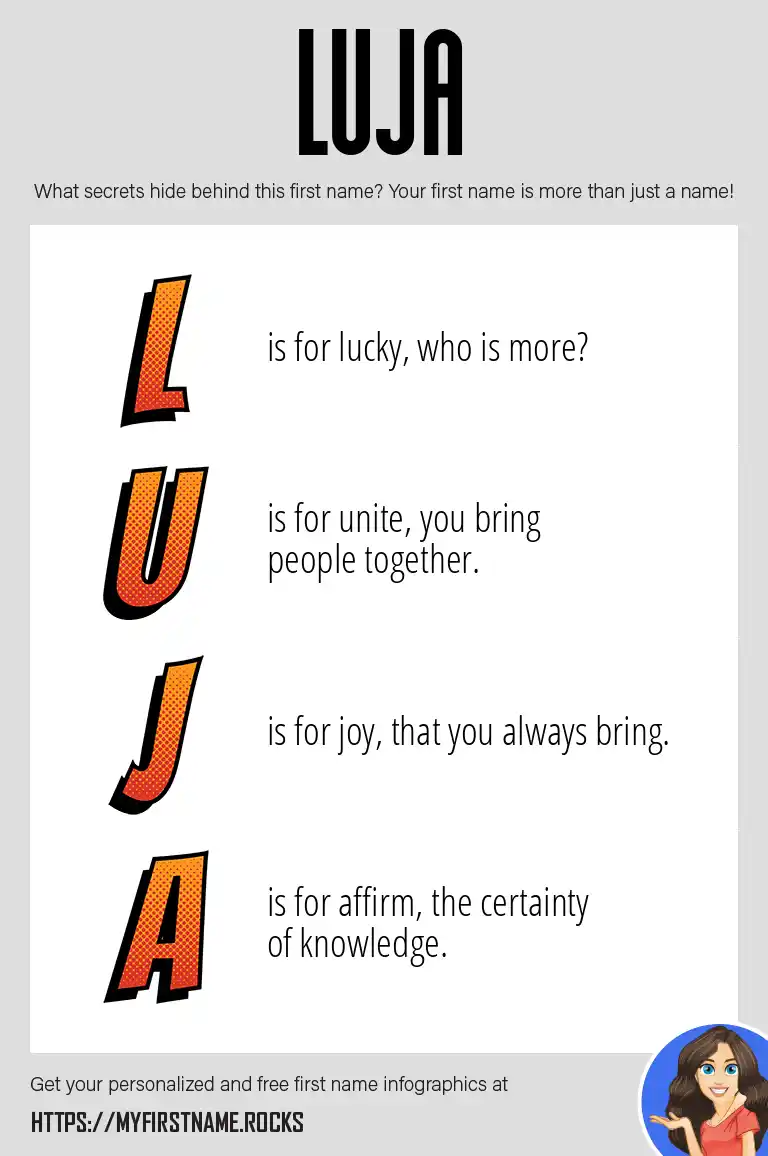 LUJA

What secrets hide behind this first name? Your first name is more than just a name!

L is for lucky, who is more?

U is for unite, you bring people together.

J is for joy, that you always bring.

A is for affirm, the certainty of knowledge.

Get your personalized and free first name infographics at

HTTPS://MYFIRSTNAME.ROCKS