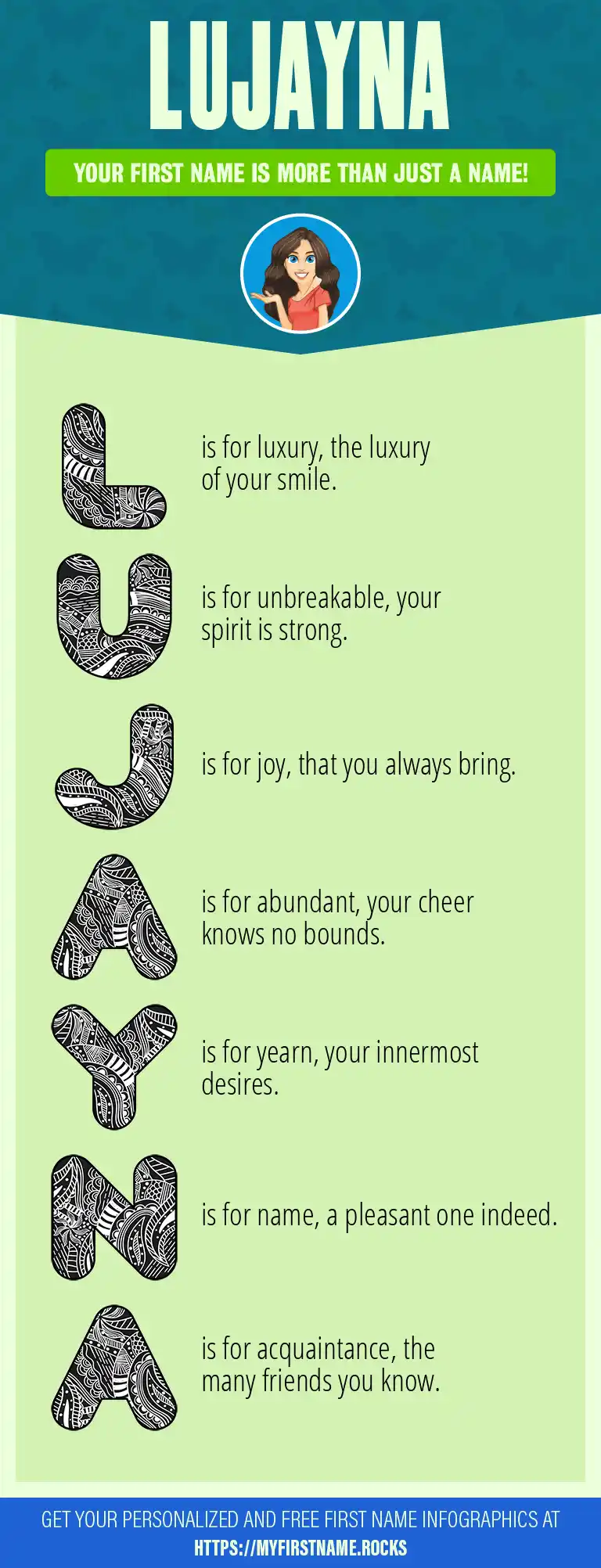 LUJAYNA

YOUR FIRST NAME IS MORE THAN JUST A NAME!

L is for luxury, the luxury of your smile.

U is for unbreakable, your spirit is strong.

J is for joy, that you always bring.

A is for abundant, your cheer knows no bounds.

Y is for yearn, your innermost desires.

N is for name, a pleasant one indeed.

A is for acquaintance, the many friends you know.

GET YOUR PERSONALIZED AND FREE FIRST NAME INFOGRAPHICS AT HTTPS://MYFIRSTNAME.ROCKS