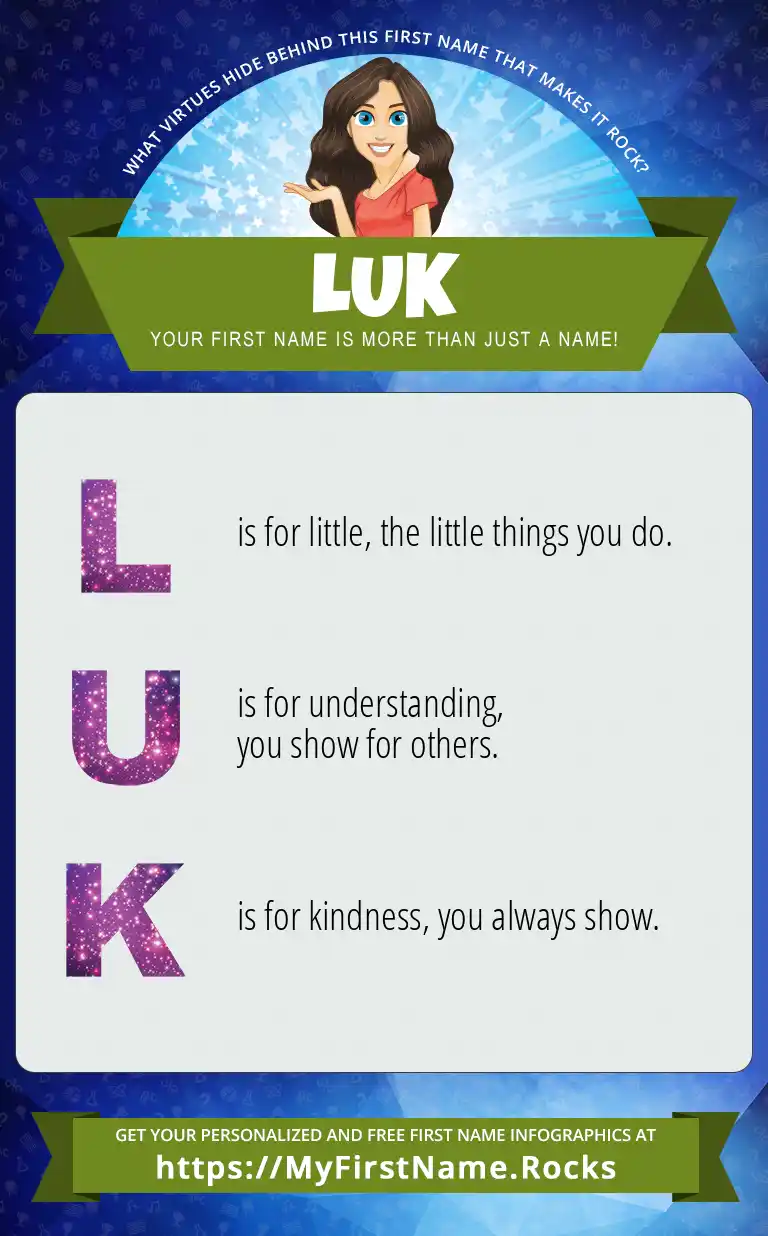 WHAT VIRTUES HIDE BEHIND THIS FIRST NAME THAT MAKES IT ROCK?

LUK

YOUR FIRST NAME IS MORE THAN JUST A NAME!

L is for little, the little things you do.

U is for understanding, you show for others.

K is for kindness, you always show.

GET YOUR PERSONALIZED AND FREE FIRST NAME INFOGRAPHICS AT
https://MyFirstName.Rocks