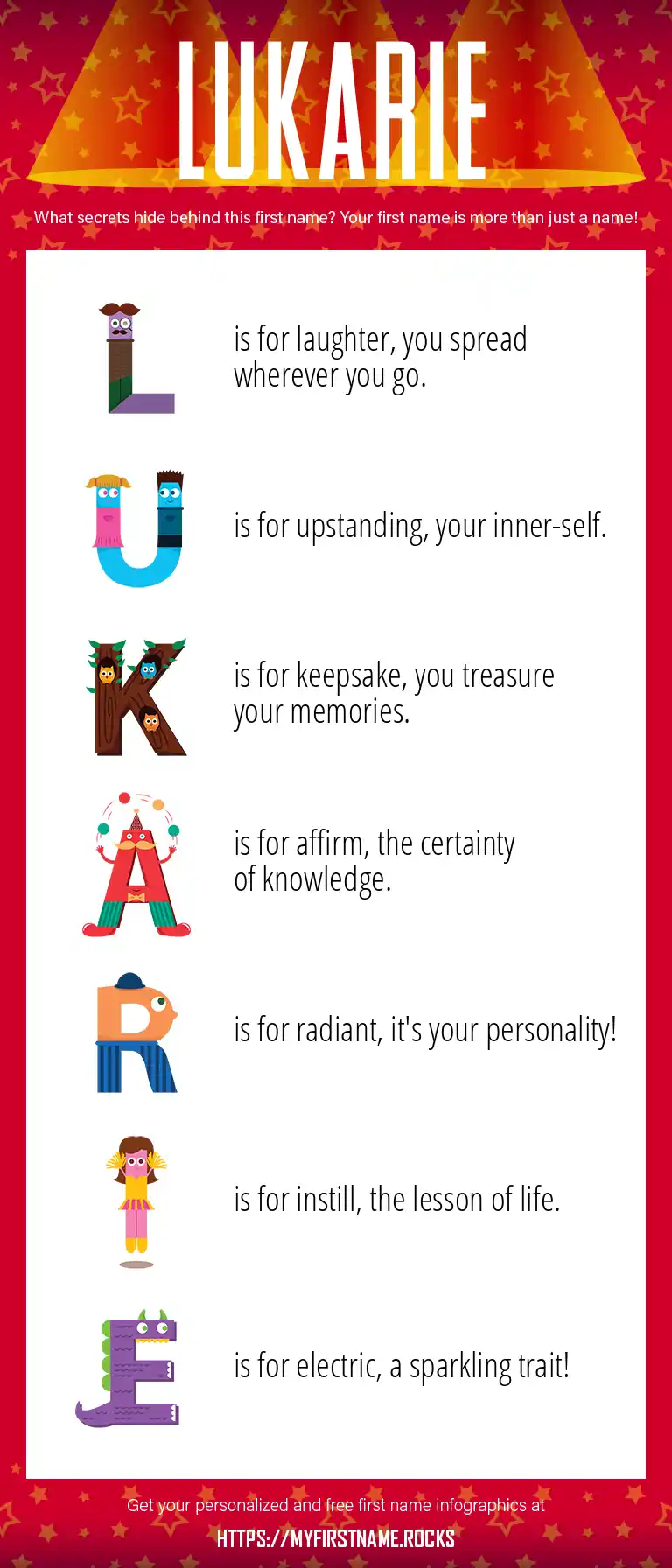 LUKARIE

What secrets hide behind this first name? Your first name is more than just a name!

L is for laughter, you spread wherever you go.

U is for upstanding, your inner-self.

K is for keepsake, you treasure your memories.

A is for affirm, the certainty of knowledge.

R is for radiant, it's your personality!

I is for instill, the lesson of life.

E is for electric, a sparkling trait!

Get your personalized and free first name infographics at

HTTPS://MYFIRSTNAME.ROCKS