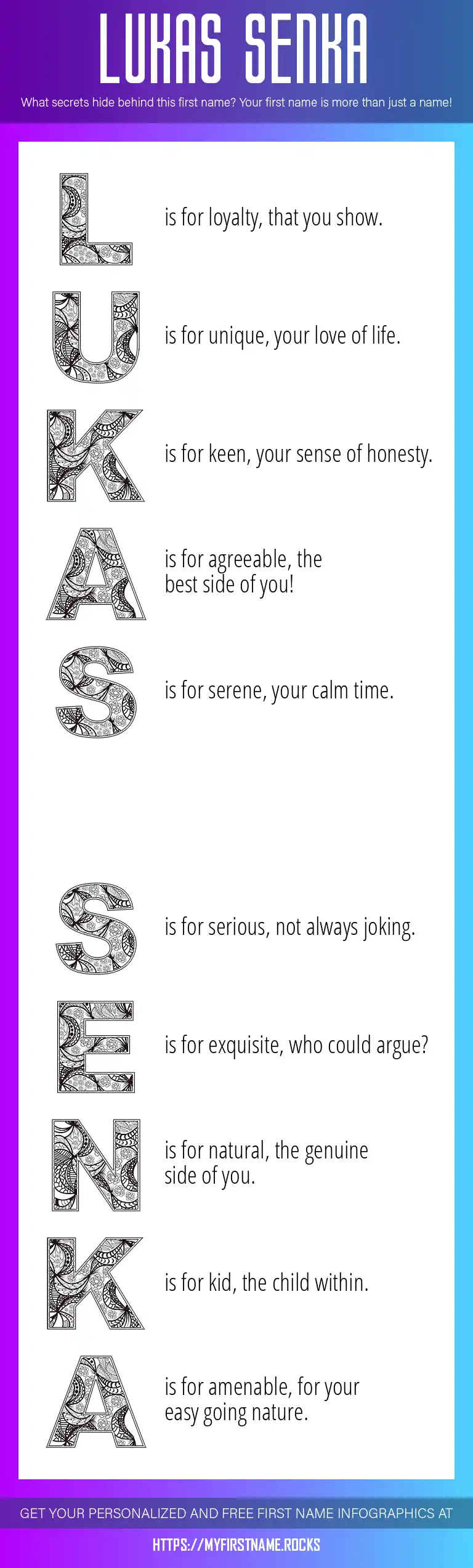 LUKAS SENKA

What secrets hide behind this first name? Your first name is more than just a name!

L is for loyalty, that you show.

U is for unique, your love of life.

K is for keen, your sense of honesty.

A is for agreeable, the best side of you!

S is for serene, your calm time.

S is for serious, not always joking.

E is for exquisite, who could argue?

N is for natural, the genuine side of you.

K is for kid, the child within.

A is for amenable, for your easy going nature.

GET YOUR PERSONALIZED AND FREE FIRST NAME INFOGRAPHICS AT

HTTPS://MYFIRSTNAME.ROCKS