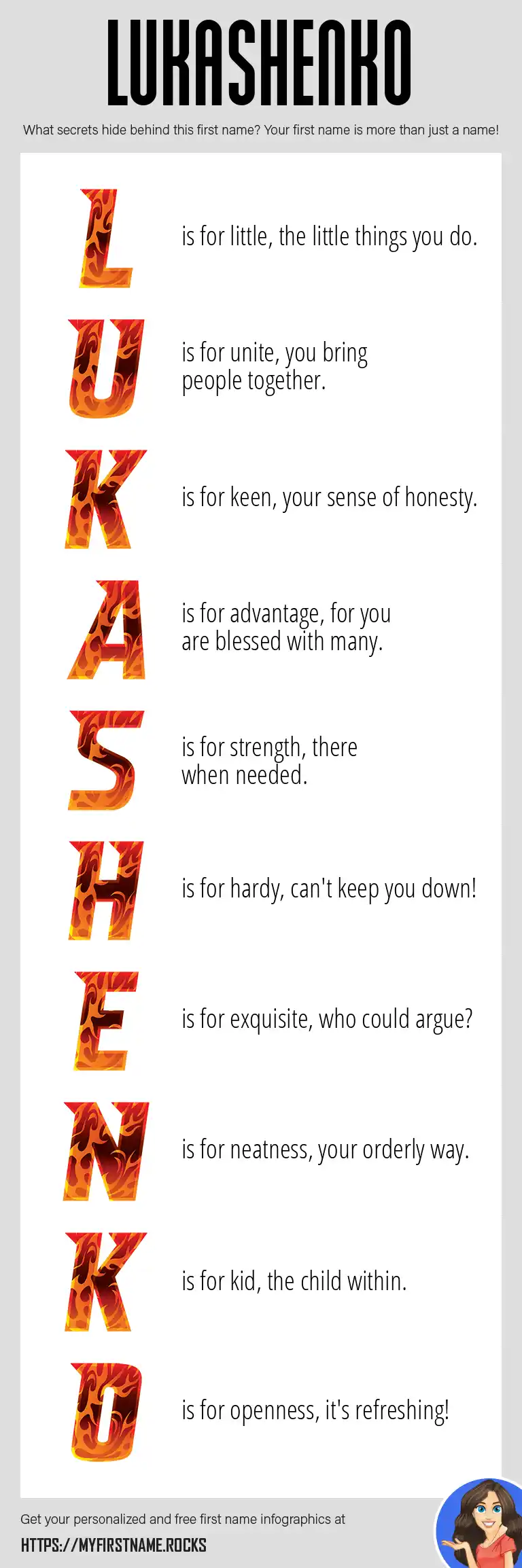 LUKASHENKO

What secrets hide behind this first name? Your first name is more than just a name!

L is for little, the little things you do.

U is for unite, you bring people together.

K is for keen, your sense of honesty.

A is for advantage, for you are blessed with many.

S is for strength, there when needed.

H is for hardy, can't keep you down!

E is for exquisite, who could argue?

N is for neatness, your orderly way.

K is for kid, the child within.

O is for openness, it's refreshing!

Get your personalized and free first name infographics at

HTTPS://MYFIRSTNAME.ROCKS