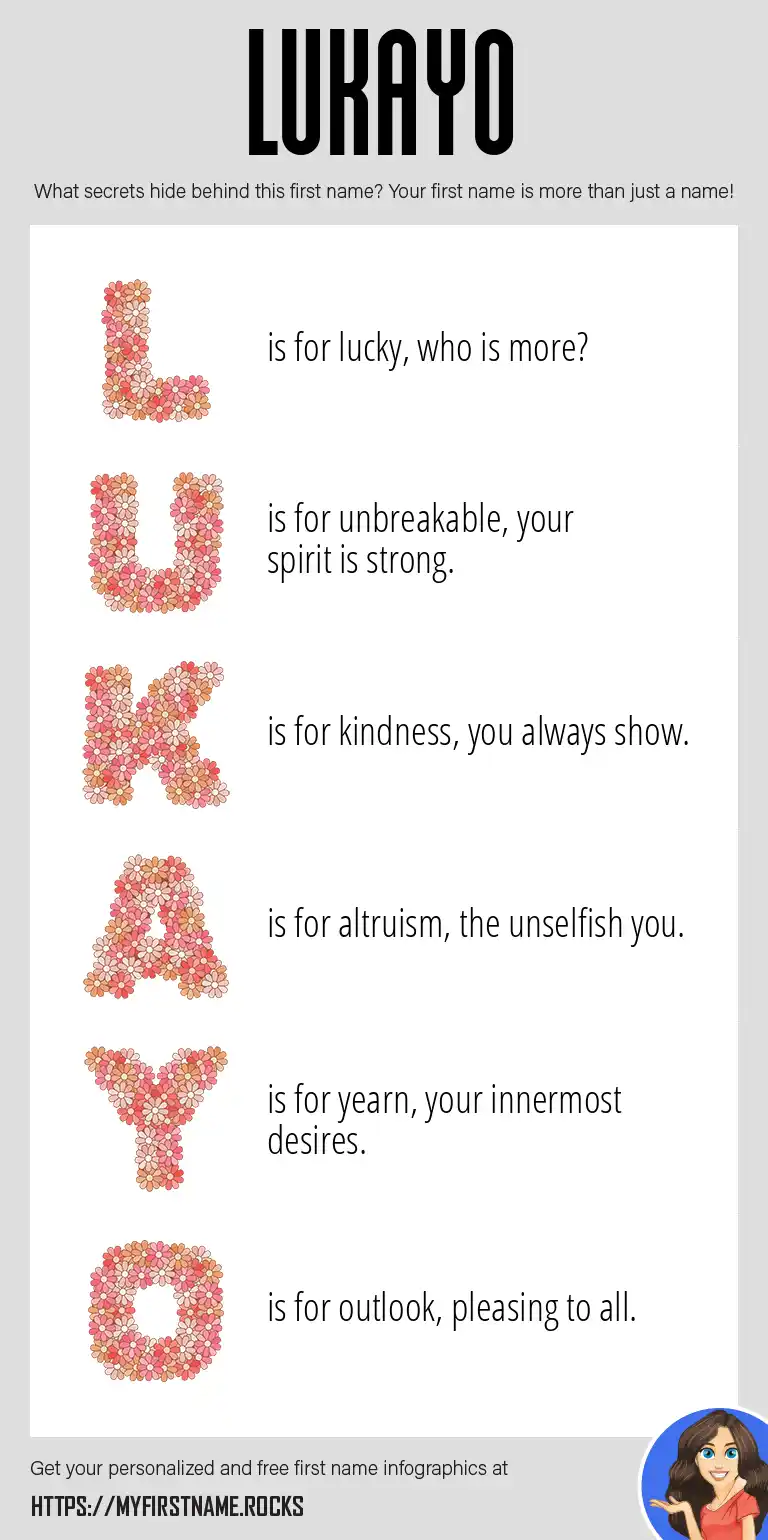 LUKAYO

What secrets hide behind this first name? Your first name is more than just a name!

L is for lucky, who is more?

U is for unbreakable, your spirit is strong.

K is for kindness, you always show.

A is for altruism, the unselfish you.

Y is for yearn, your innermost desires.

O is for outlook, pleasing to all.

Get your personalized and free first name infographics at

HTTPS://MYFIRSTNAME.ROCKS