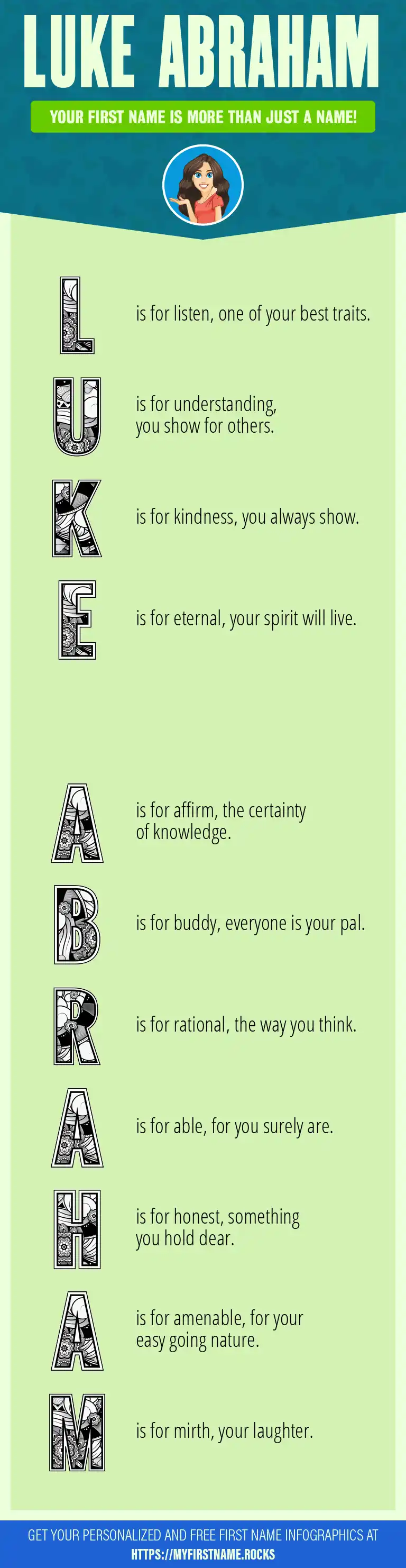 LUKE ABRAHAM

YOUR FIRST NAME IS MORE THAN JUST A NAME!

L is for listen, one of your best traits.

U is for understanding, you show for others.

K is for kindness, you always show.

E is for eternal, your spirit will live.

A is for affirm, the certainty of knowledge.

B is for buddy, everyone is your pal.

R is for rational, the way you think.

A is for able, for you surely are.

H is for honest, something you hold dear.

A is for amenable, for your easy going nature.

M is for mirth, your laughter.

GET YOUR PERSONALIZED AND FREE FIRST NAME INFOGRAPHICS AT HTTPS://MYFIRSTNAME.ROCKS