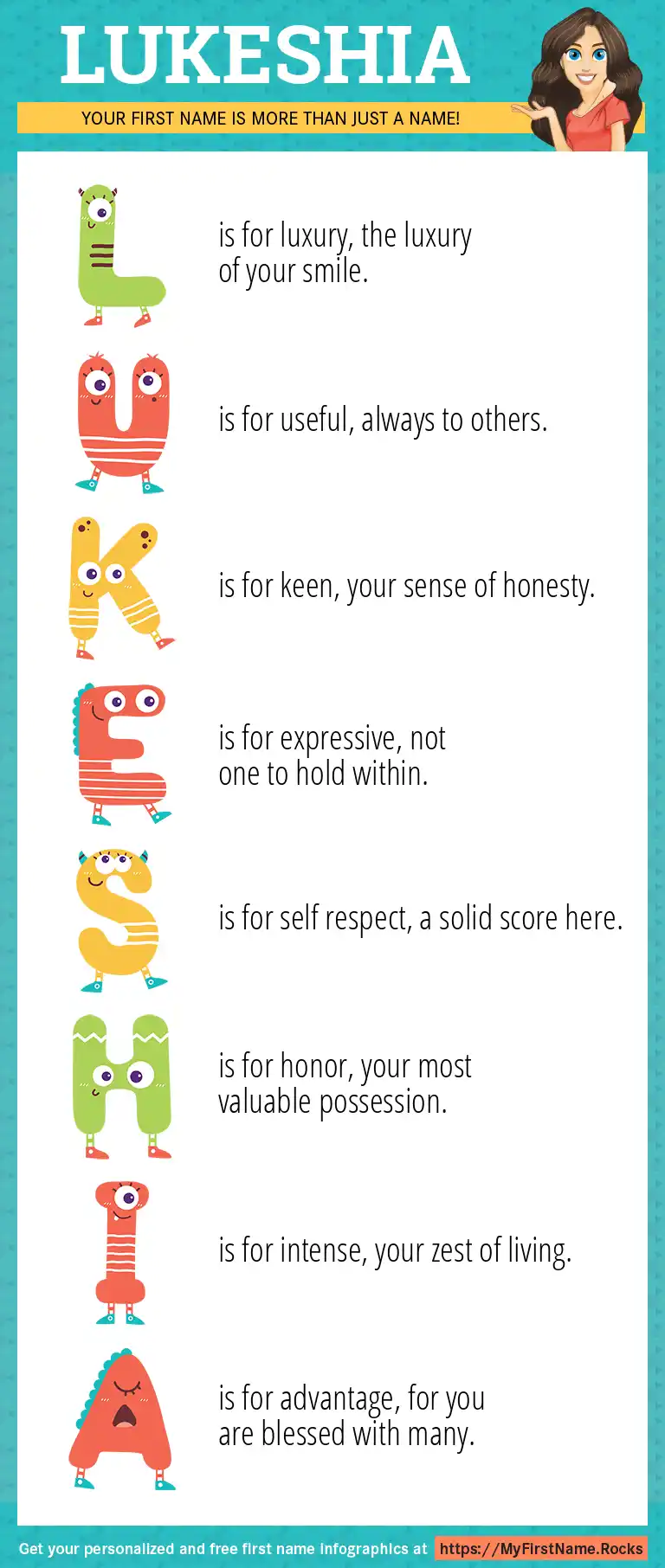 LUKESHIA

YOUR FIRST NAME IS MORE THAN JUST A NAME!

L is for luxury, the luxury of your smile.

U is for useful, always to others.

K is for keen, your sense of honesty.

E is for expressive, not one to hold within.

S is for self respect, a solid score here.

H is for honor, your most valuable possession.

I is for intense, your zest of living.

A is for advantage, for you are blessed with many.

Get your personalized and free first name infographics at https://MyFirstName.Rocks